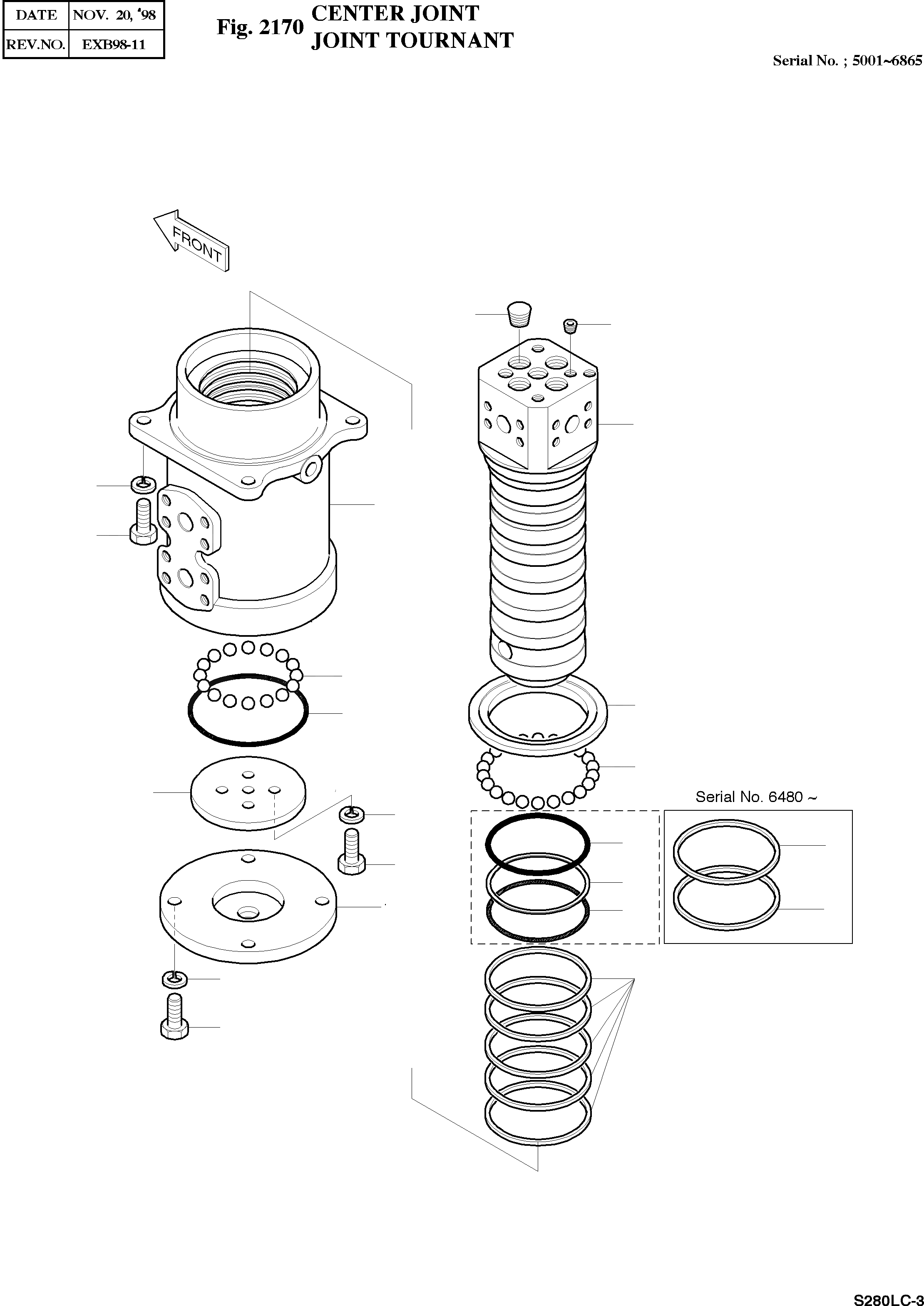 | DATE | NOV. 20, '98 |
|---|---|
| REV.NO. | EXB98-11 |

Fig. 2170 CENTER JOINT
JOINT TOURNANT

Serial No. ; 5001~6865

FRONT

Serial No. 6480 ~

S280LC-3