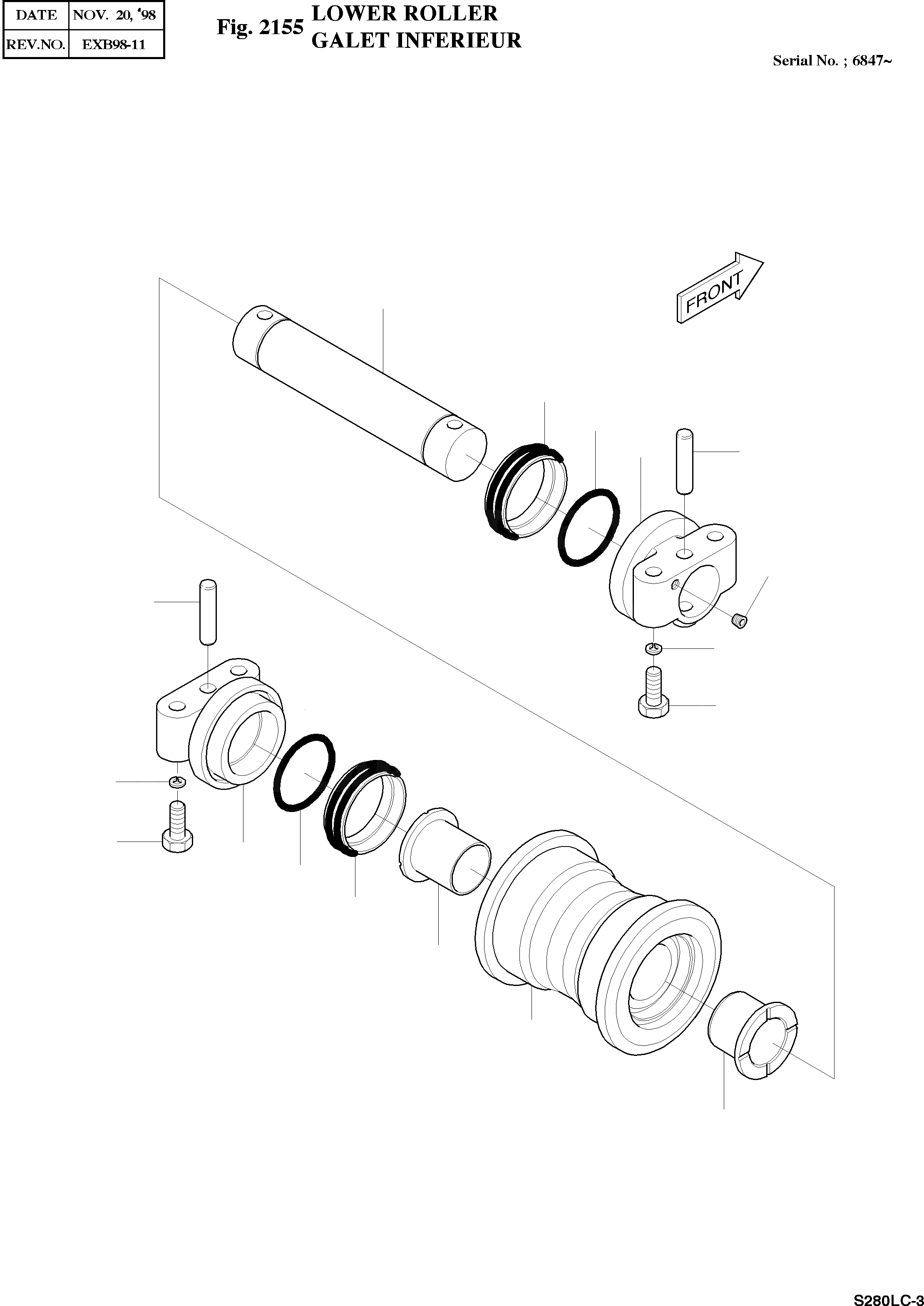 | DATE | NOV. 20, '98 |
|---|---|
| REV.NO. | EXB98-11 |

Fig. 2155 LOWER ROLLER
GALET INFERIEUR

Serial No. ; 6847~

FRONT

S280LC-3