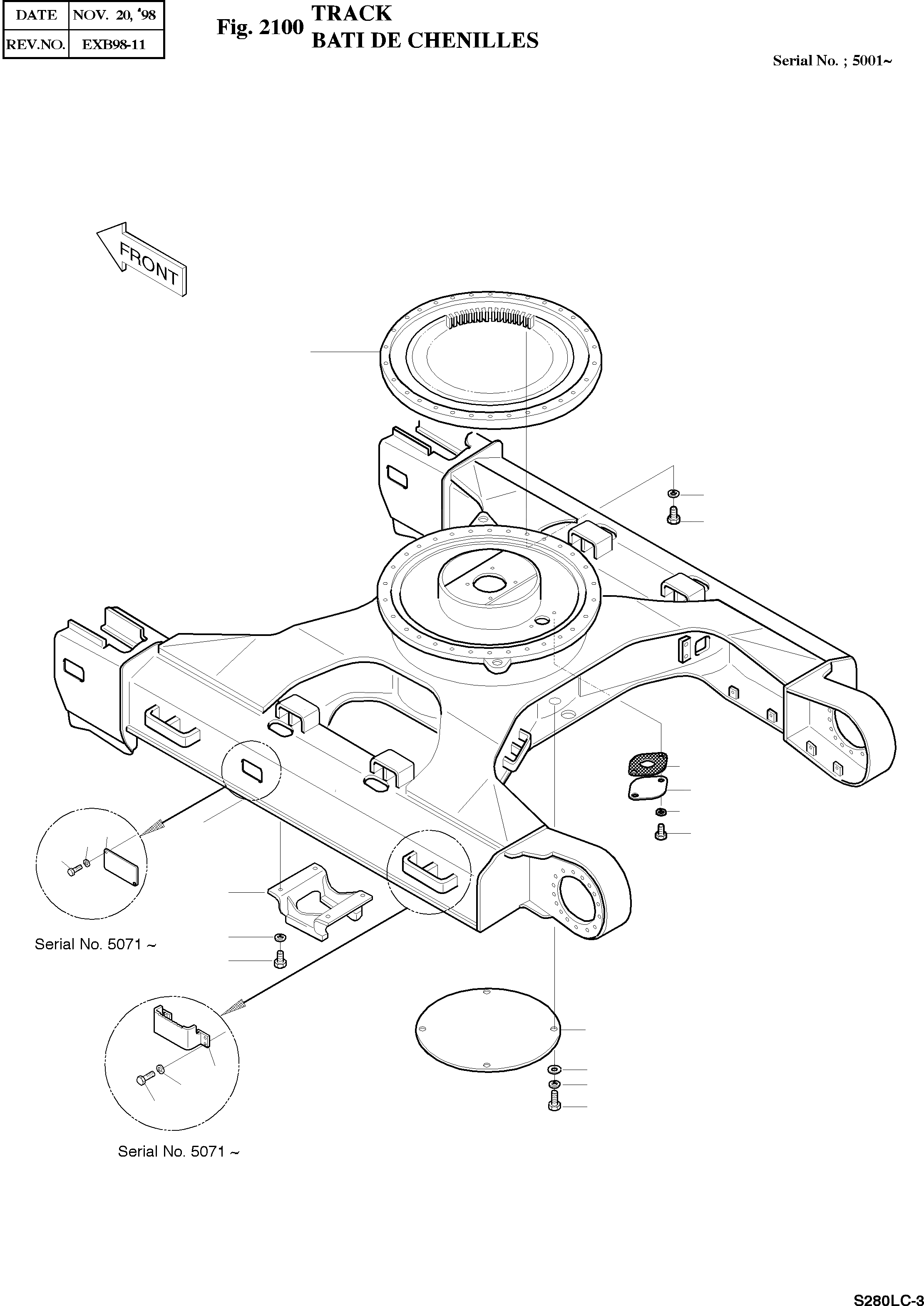 | DATE | NOV. 20, '98 |
|---|---|
| REV.NO. | EXB98-11 |

Fig. 2100 TRACK
BATI DE CHENILLES

Serial No. ; 5001~

FRONT

Serial No. 5071 ~

Serial No. 5071 ~

S280LC-3