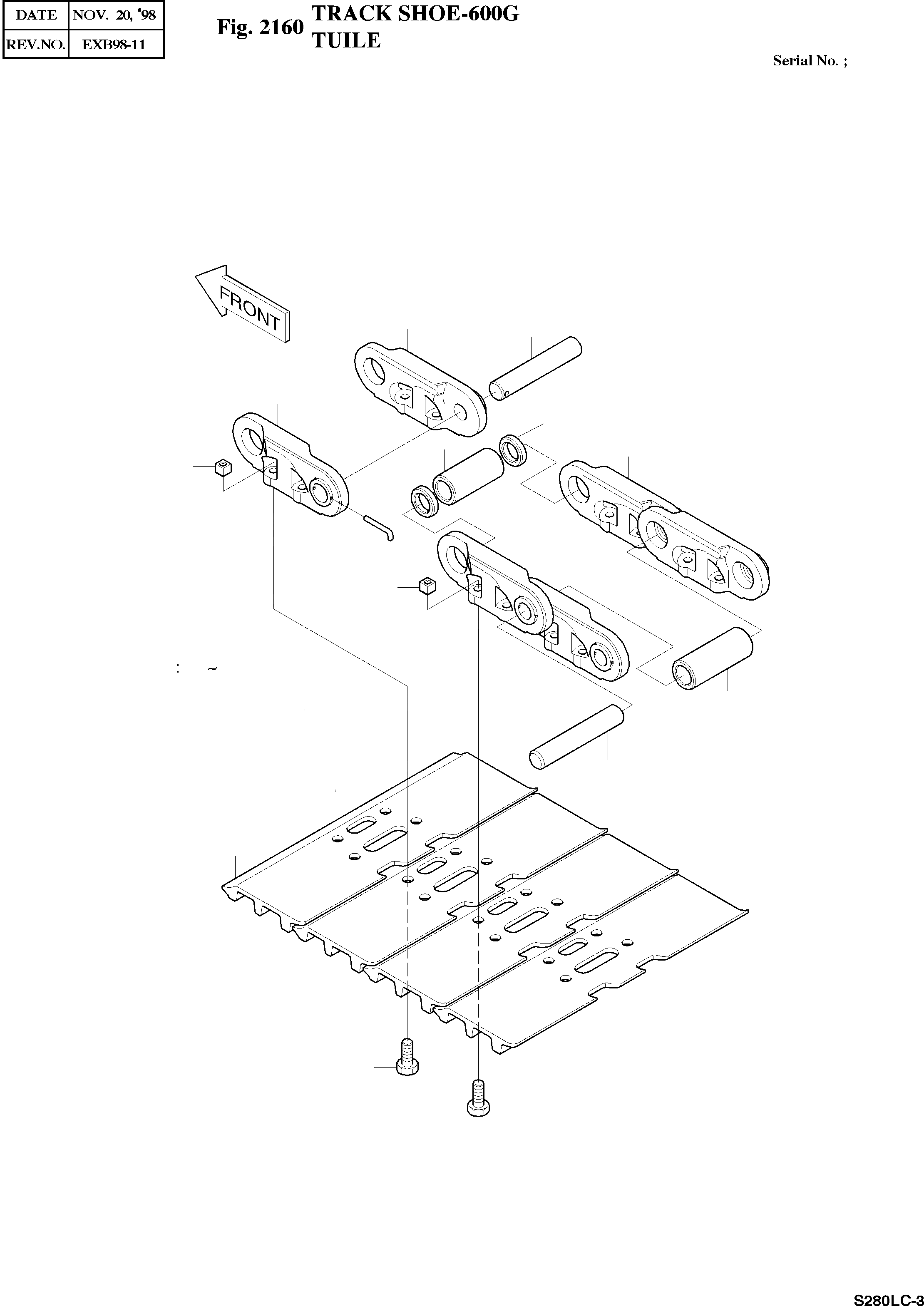 | DATE | NOV. 20, '98 |
|---|---|
| REV.NO. | EXB98-11 |

Fig. 2160 TRACK SHOE-600G
TUILE

Serial No. ;

FRONT

: ~

S280LC-3