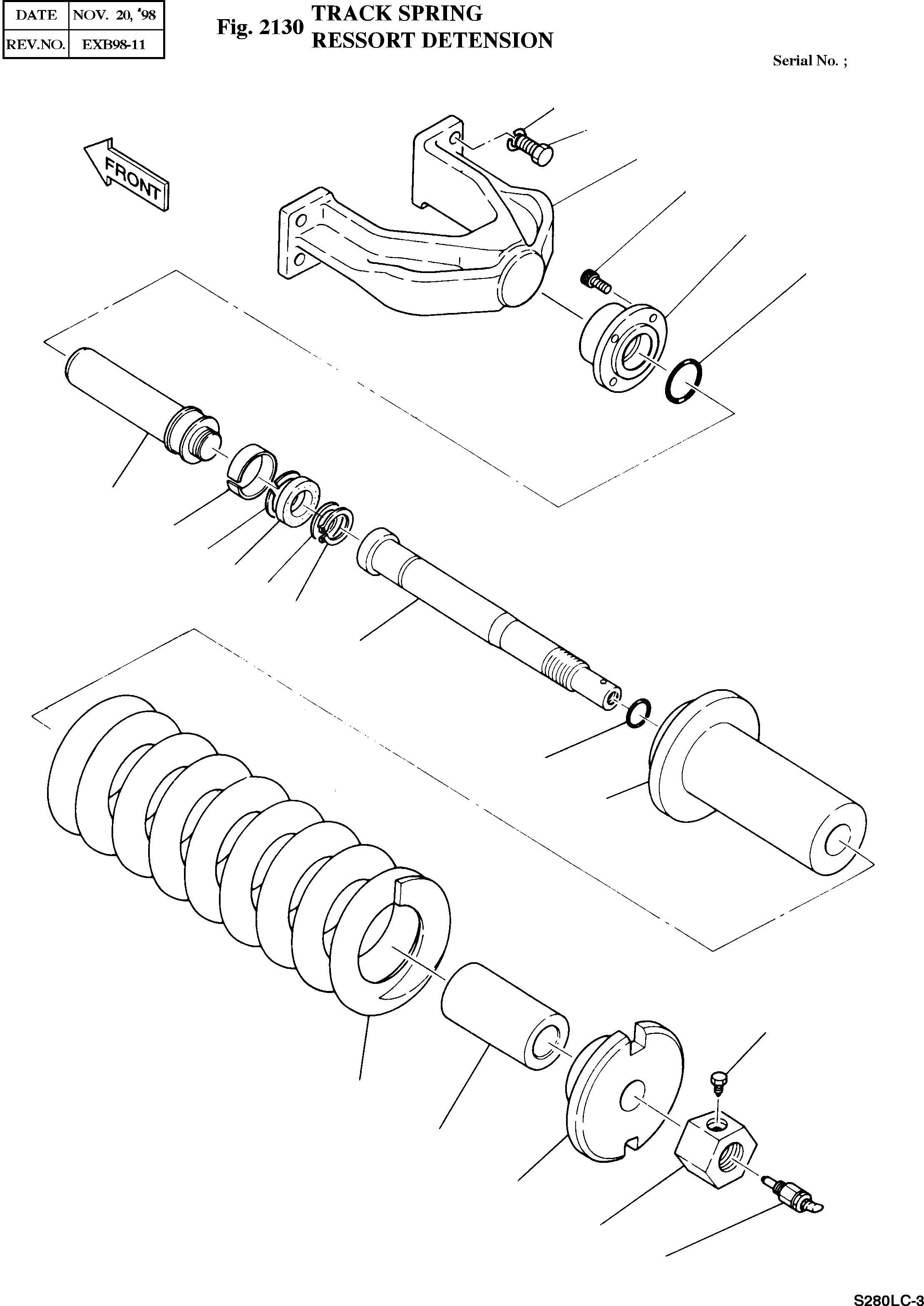 | DATE | NOV. 20, '98 |
|---|---|
| REV.NO. | EXB98-11 |

Fig. 2130 TRACK SPRING RESSORT DETENSION

Serial No. ;

FRONT

S280LC-3