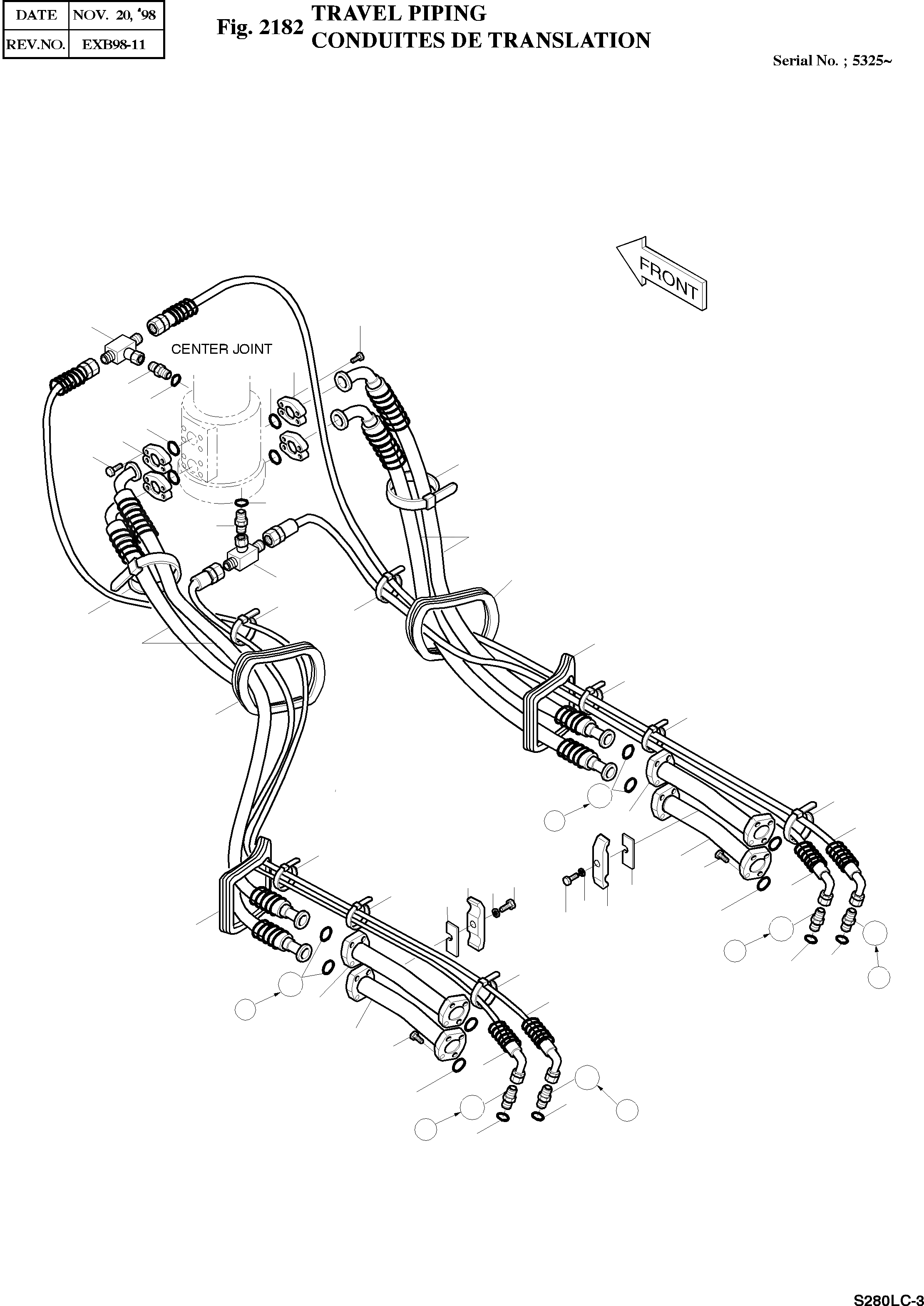 | DATE | NOV. 20, '98 |
|---|---|
| REV.NO. | EXB98-11 |

Fig. 2182 TRAVEL PIPING
CONDUITES DE TRANSLATION

Serial No. ; 5325~

FRONT

CENTER JOINT

S280LC-3