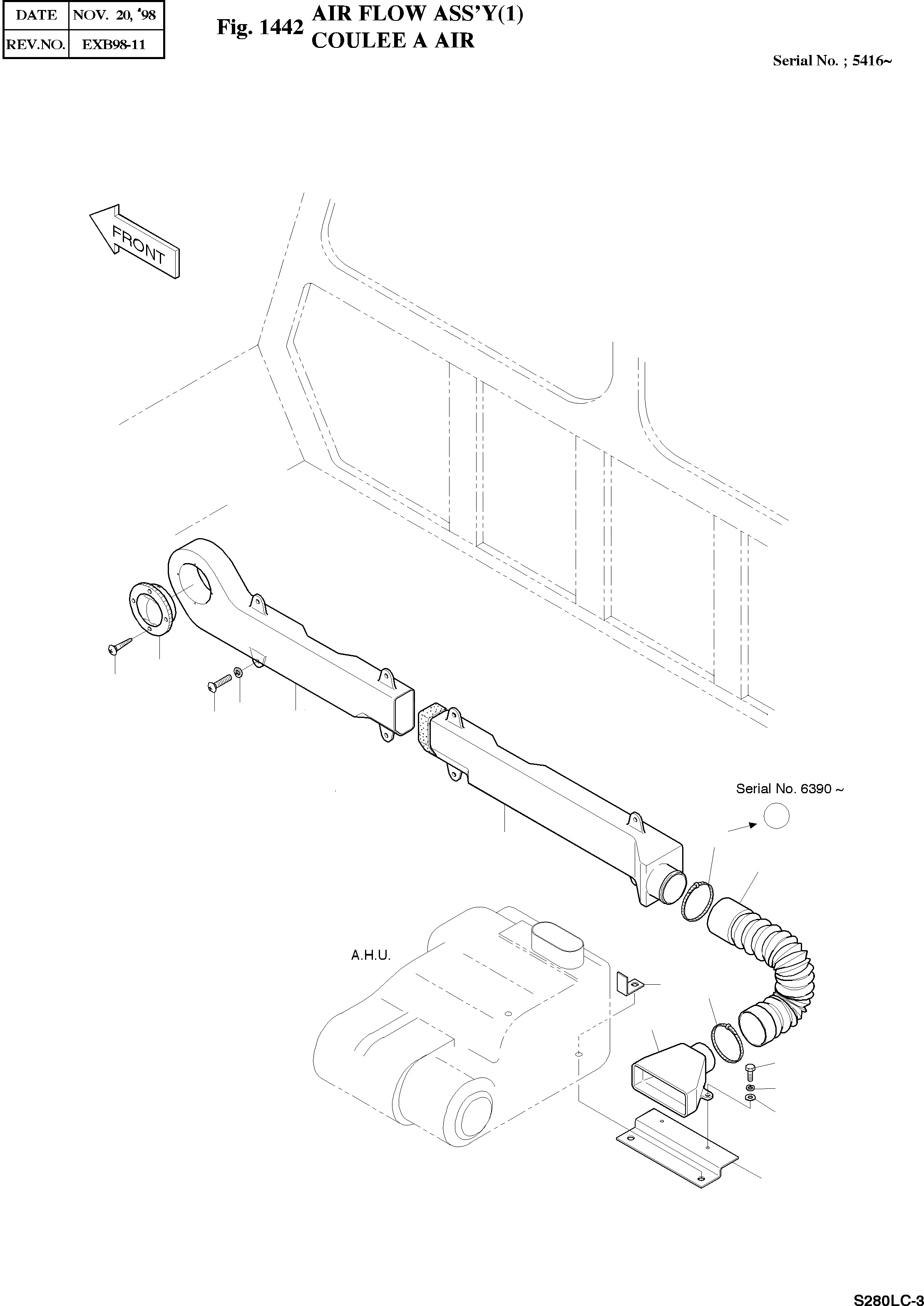 | DATE | NOV. 20, '98 |
|---|---|
| REV.NO. | EXB98-11 |

Fig. 1442 AIR FLOW ASS'Y(1)
COULEE A AIR

Serial No. ; 5416~

FRONT

Serial No. 6390 ~

A.H.U.

S280LC-3