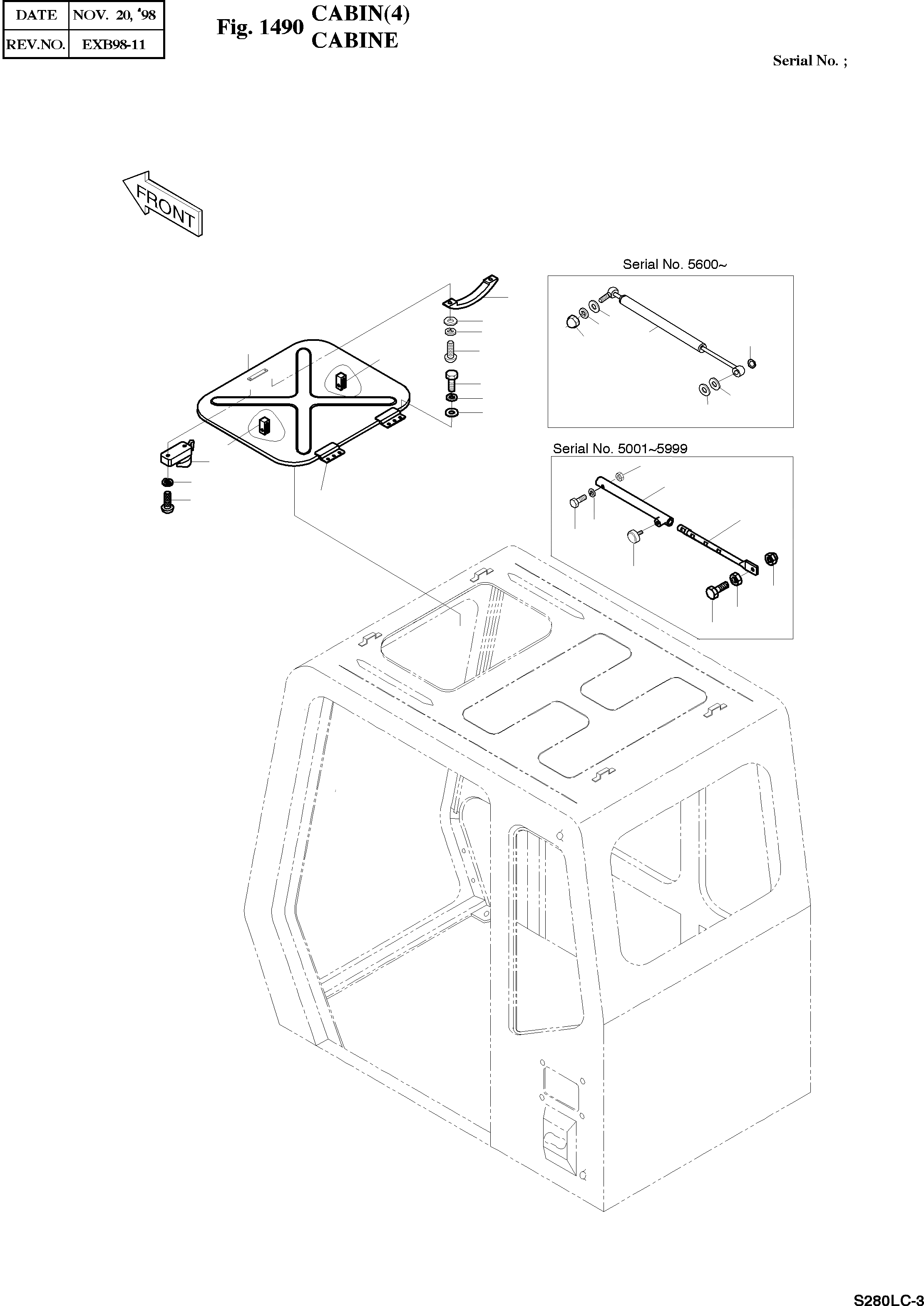 | DATE | NOV. 20, '98 |
|---|---|
| REV.NO. | EXB98-11 |

Fig. 1490 CABIN(4)
CABINE

Serial No. ;

FRONT

Serial No. 5600~

Serial No. 5001~5999

S280LC-3