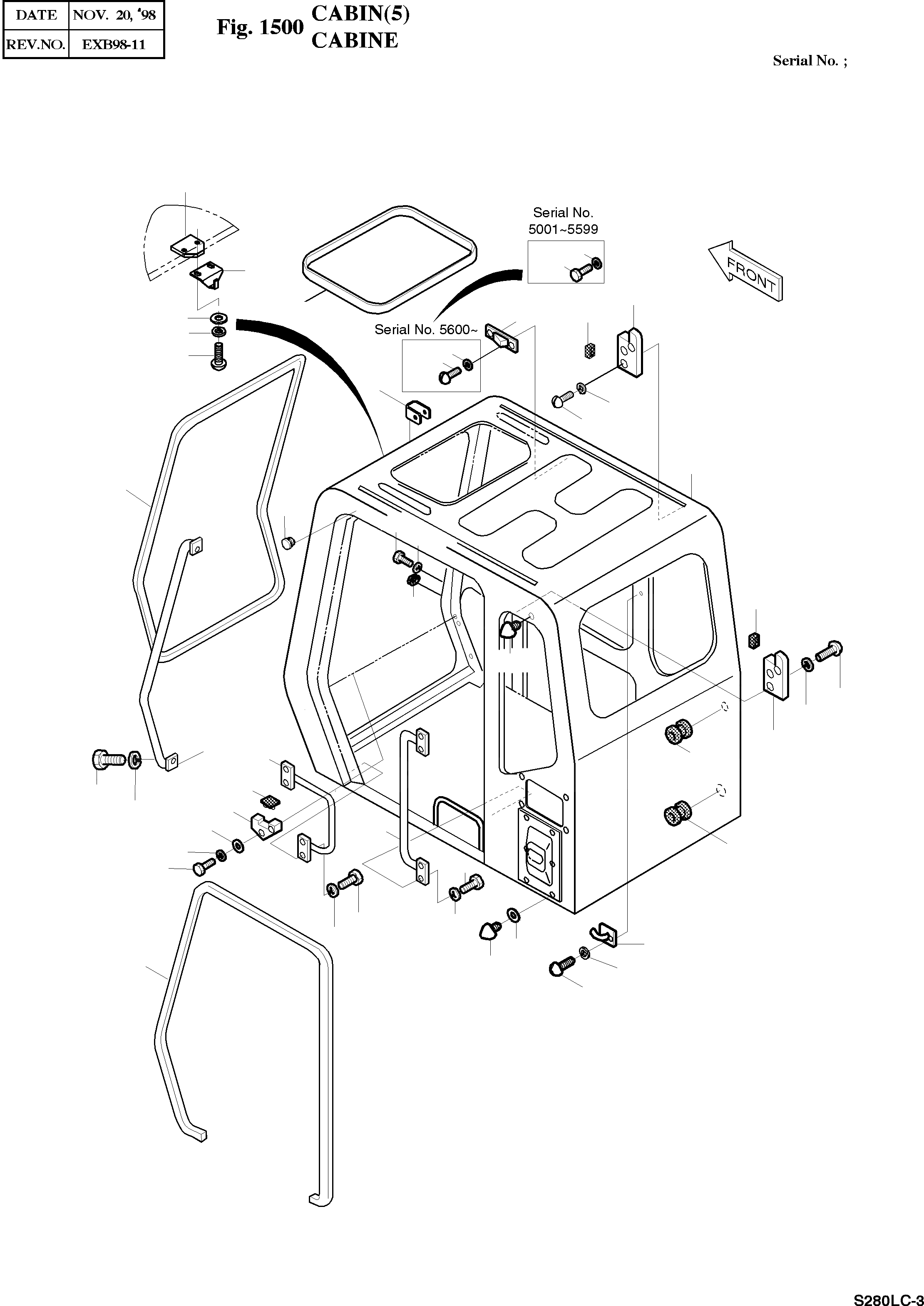 | DATE | NOV. 20, '98 |
|---|---|
| REV.NO. | EXB98-11 |

Fig. 1500 CABIN(5) CABINE

Serial No. ;

Serial No. 5001~5599

FRONT

Serial No. 5600~

S280LC-3