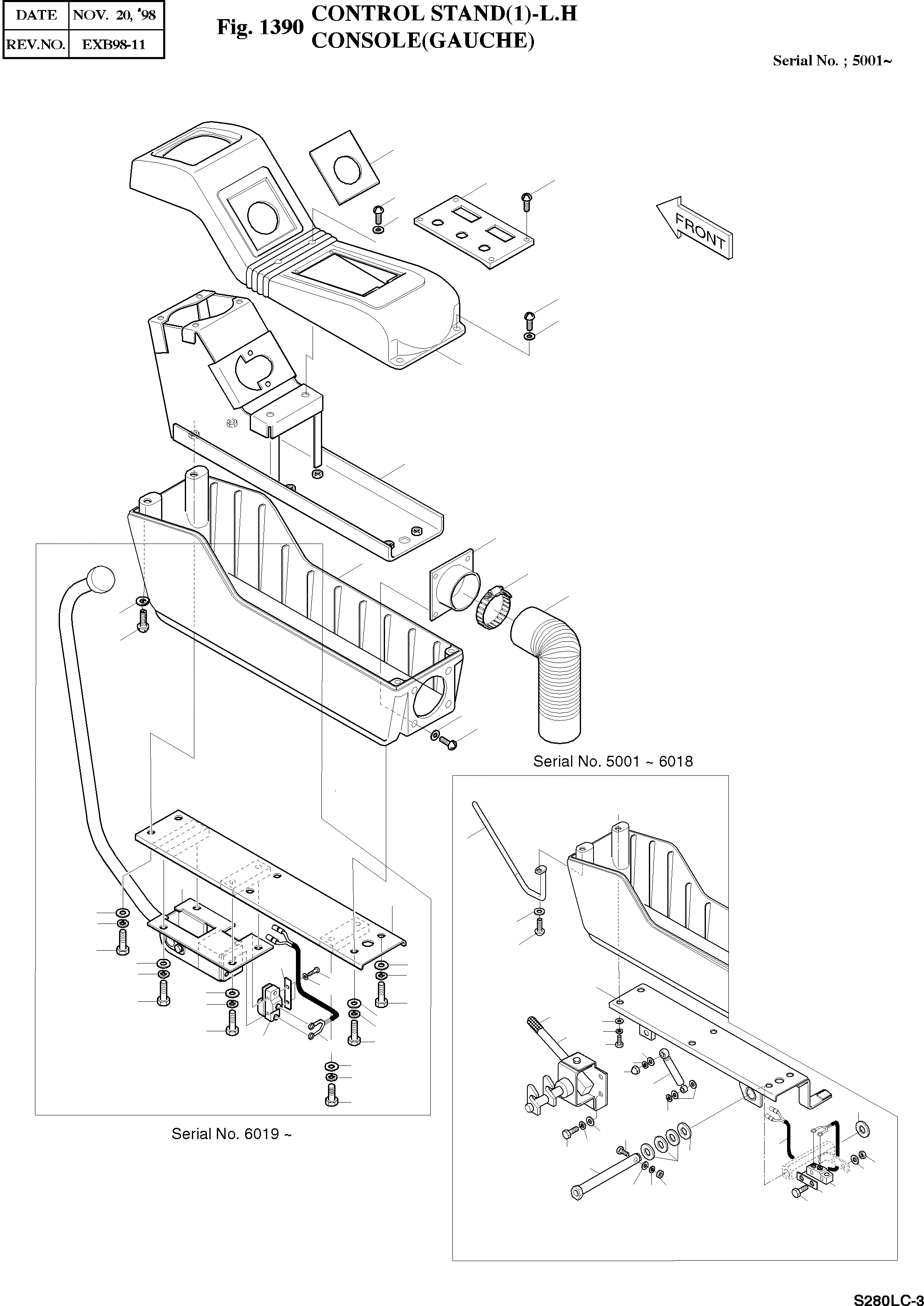 | DATE | NOV. 20, '98 |
|---|---|
| REV.NO. | EXB98-11 |

Fig. 1390 CONTROL STAND(1)-L.H
CONSOLE(GAUCHE)

Serial No. ; 5001~

FRONT

Serial No. 5001 ~ 6018

Serial No. 6019 ~

S280LC-3