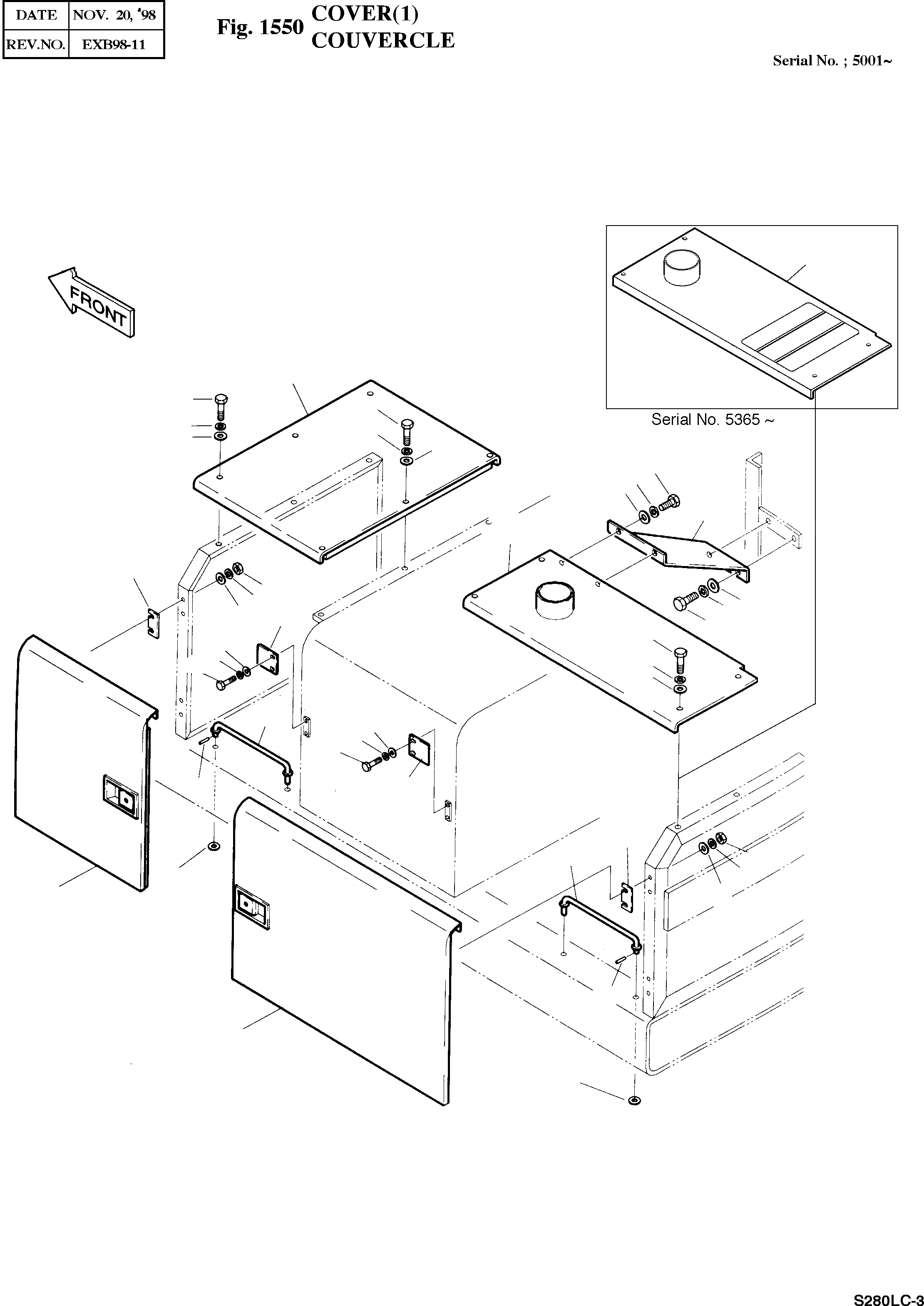 | DATE | NOV. 20, '98 |
|---|---|
| REV.NO. | EXB98-11 |

Fig. 1550 COVER(1)
COUVERCLE

Serial No. ; 5001~

FRONT

Serial No. 5365 ~

S280LC-3