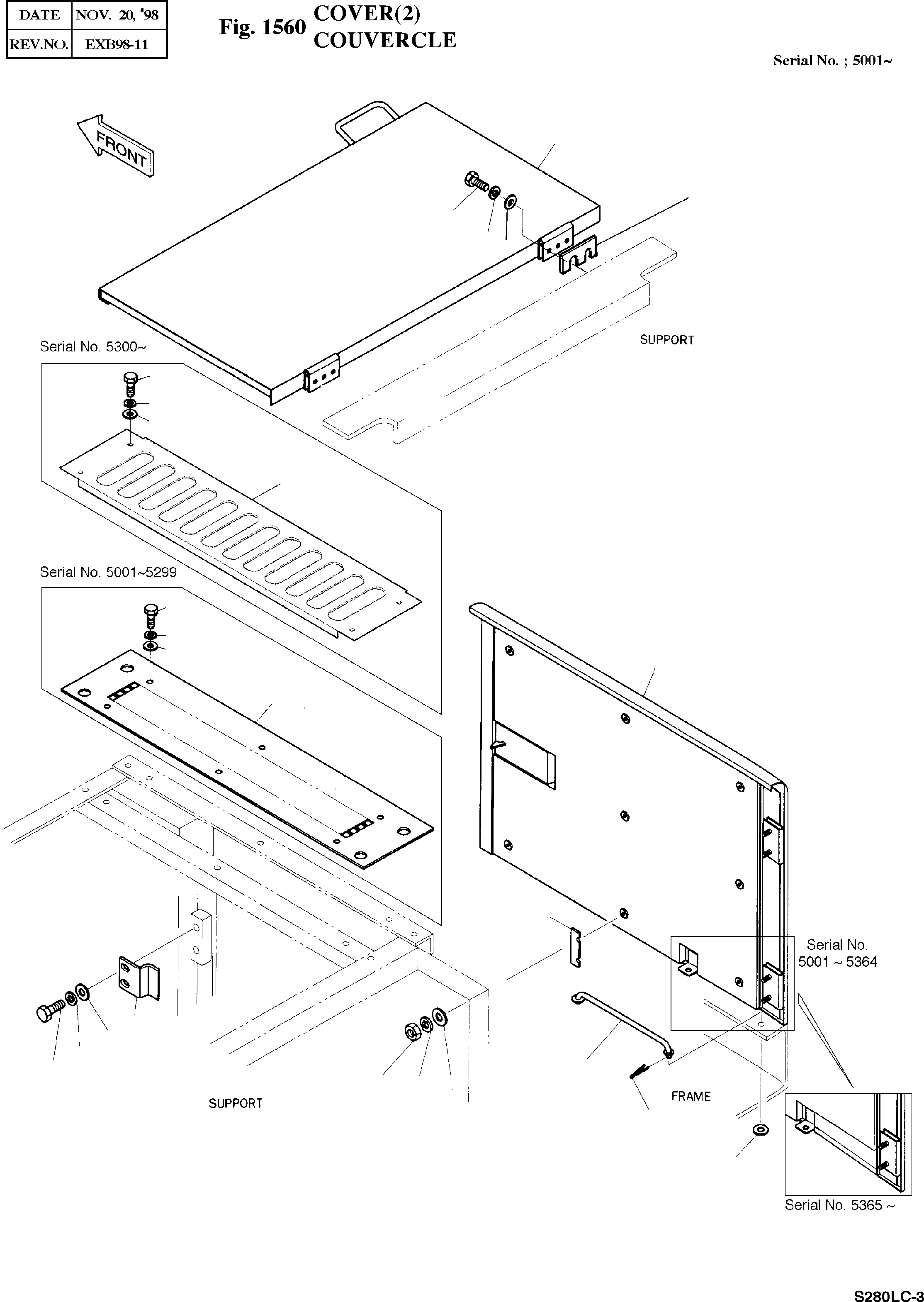 | DATE | NOV. 20, '98 |
|---|---|
| REV.NO. | EXB98-11 |

Fig. 1560 COVER(2) COUVERCLE

Serial No. ; 5001~

FRONT

SUPPORT

Serial No. 5300~

Serial No. 5001~5299

Serial No. 5001 ~ 5364

SUPPORT

FRAME

Serial No. 5365 ~

S280LC-3