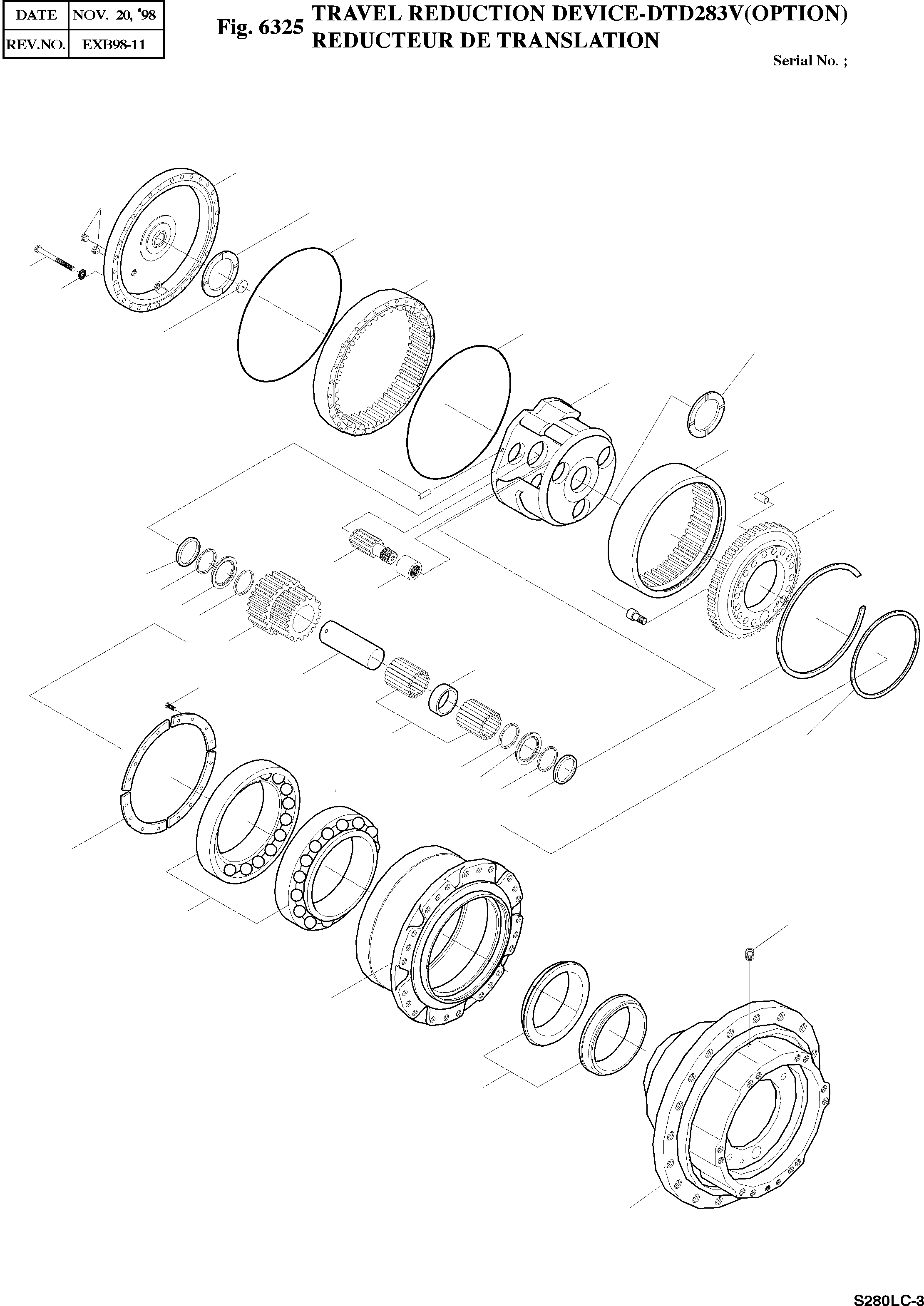 | DATE | NOV. 20, '98 |
|---|---|
| REV.NO. | EXB98-11 |

Fig. 6325 TRAVEL REDUCTION DEVICE-DTD283V(OPTION)
REDUCTEUR DE TRANSLATION

Serial No. ;

S280LC-3