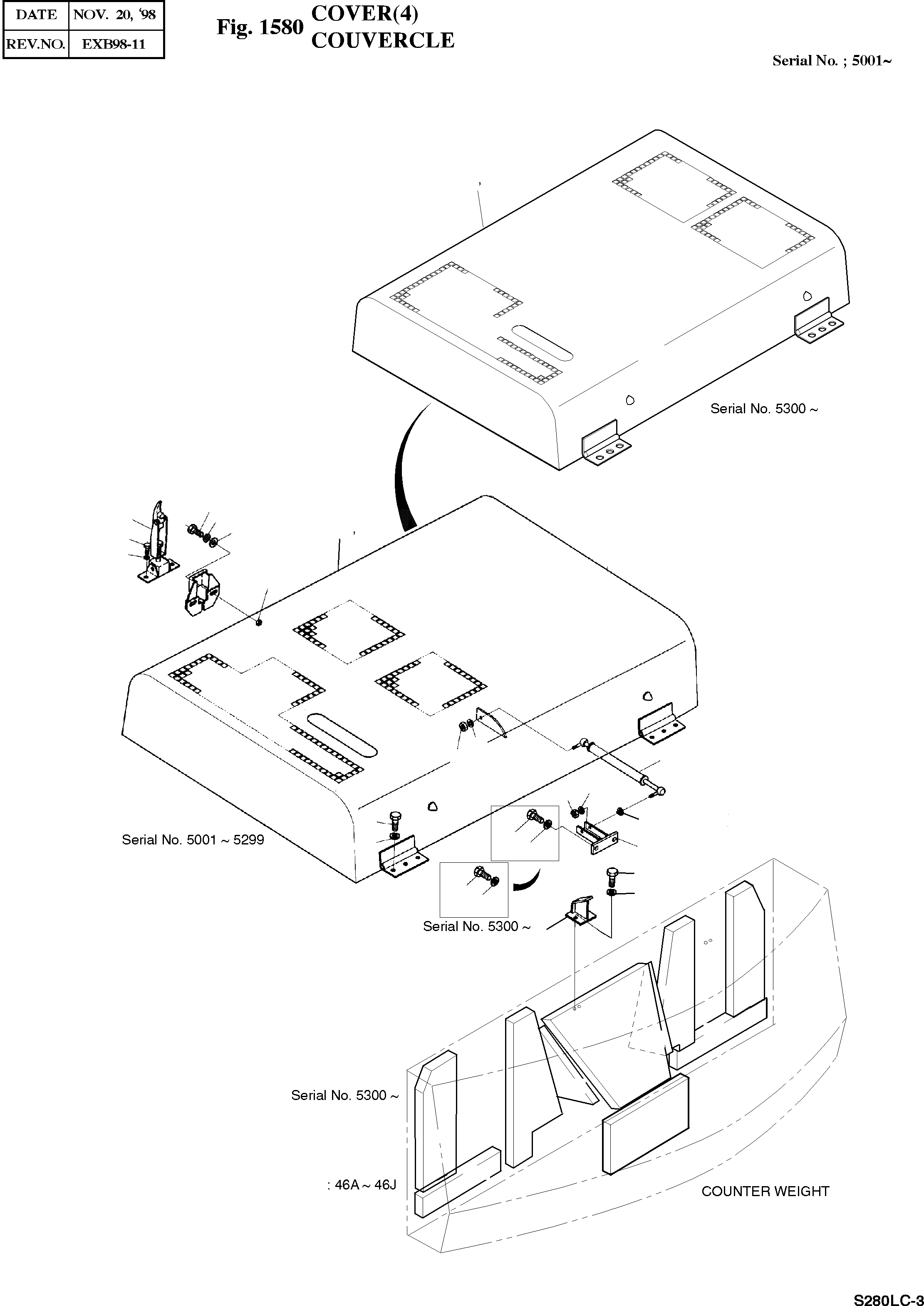 | DATE | NOV. 20, '98 |
|---|---|
| REV.NO. | EXB98-11 |

Fig. 1580 COVER(4)
COUVERCLE

Serial No. ; 5001~

Serial No. 5300 ~

Serial No. 5001 ~ 5299

Serial No. 5300 ~

Serial No. 5300 ~

: 46A ~ 46J

COUNTER WEIGHT

S280LC-3