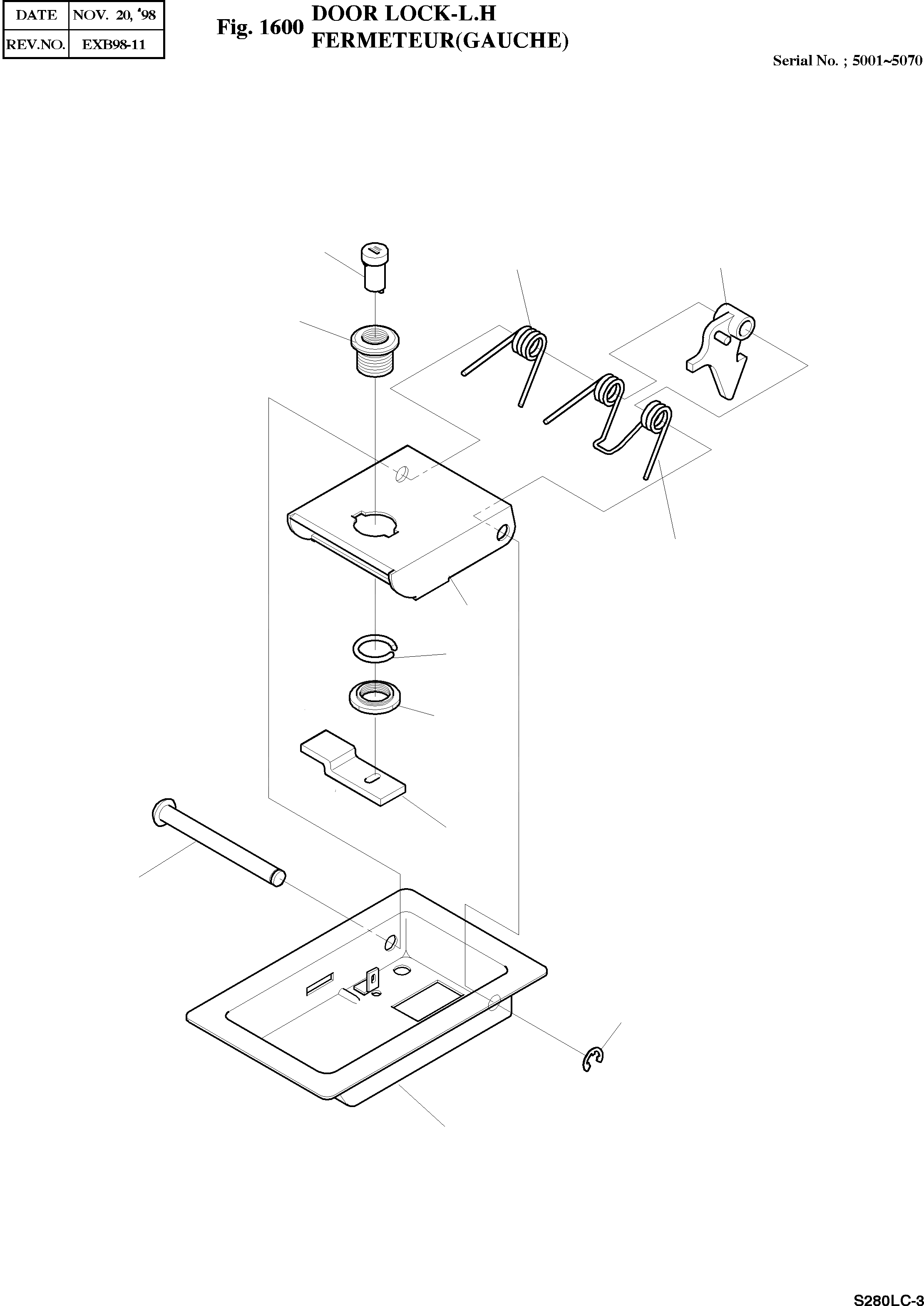 | DATE | NOV. 20, '98 |
|---|---|
| REV.NO. | EXB98-11 |

Fig. 1600 DOOR LOCK-L.H
FERMETEUR(GAUCHE)

Serial No. ; 5001~5070

S280LC-3