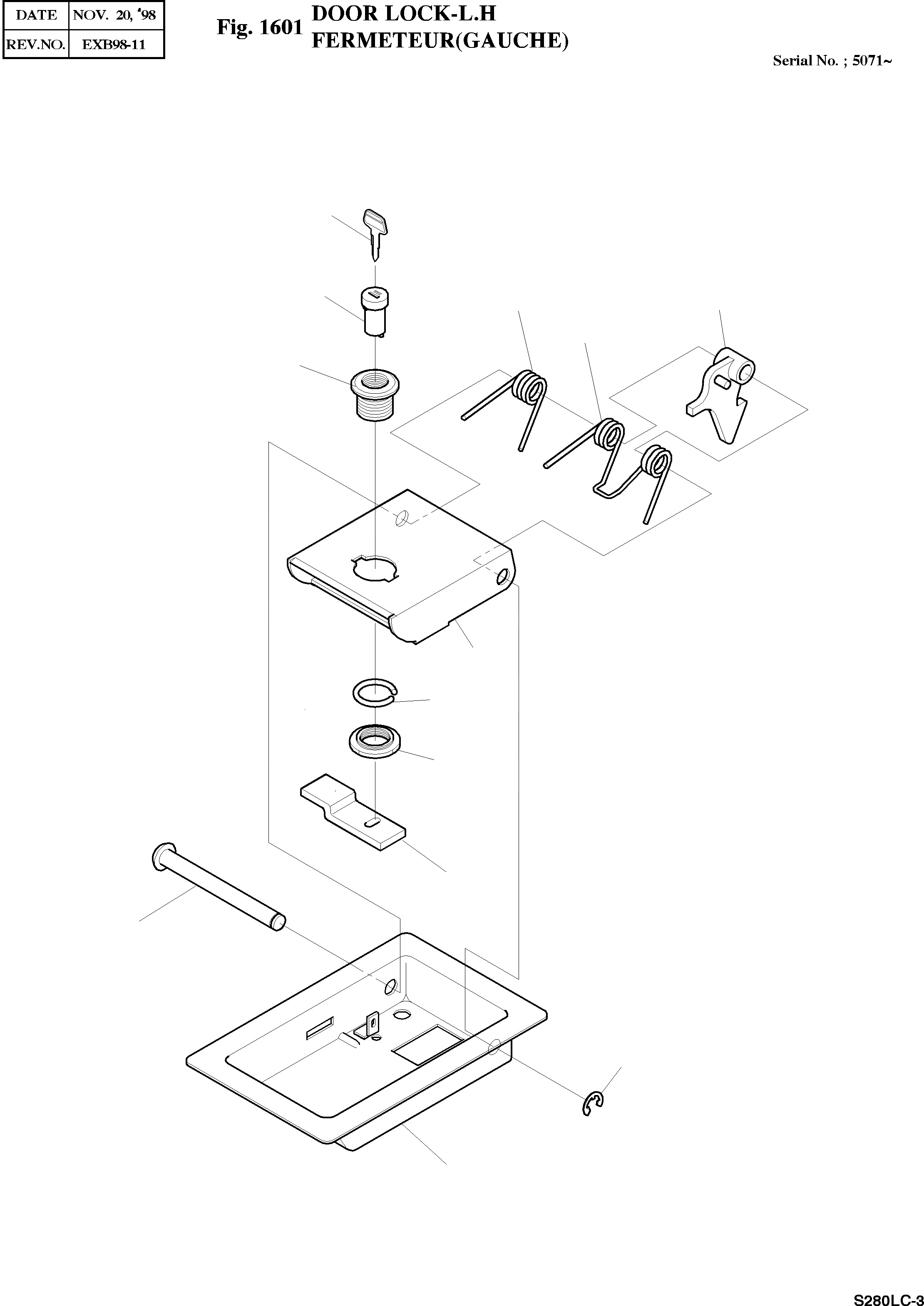 | DATE | NOV. 20, '98 |
|---|---|
| REV.NO. | EXB98-11 |

Fig. 1601 DOOR LOCK-L.H
FERMETEUR(GAUCHE)

Serial No. ; 5071~

S280LC-3