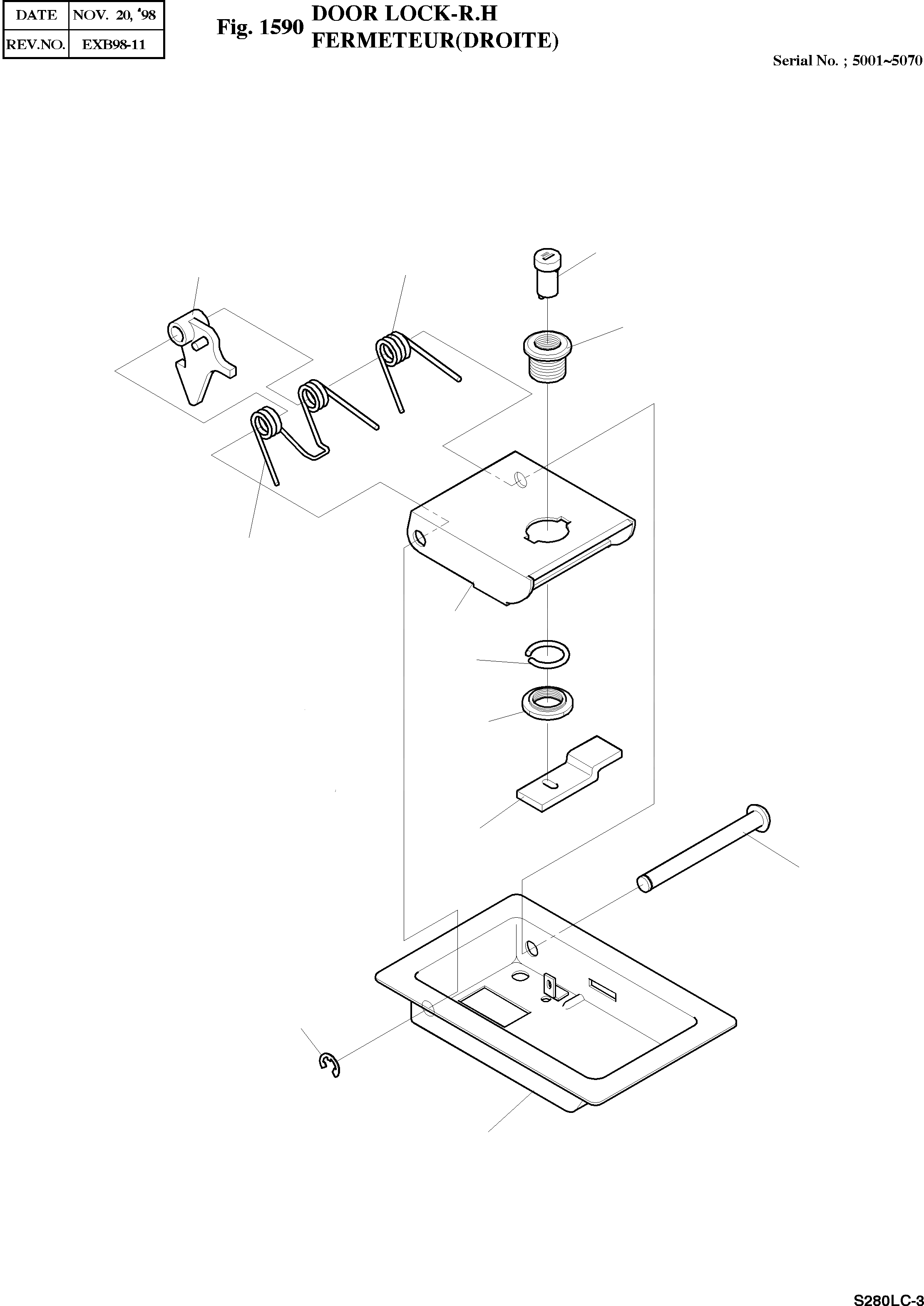 | DATE | NOV. 20, '98 |
|---|---|
| REV.NO. | EXB98-11 |

Fig. 1590 DOOR LOCK-R.H
FERMETEUR(DROITE)

Serial No. ; 5001~5070

S280LC-3