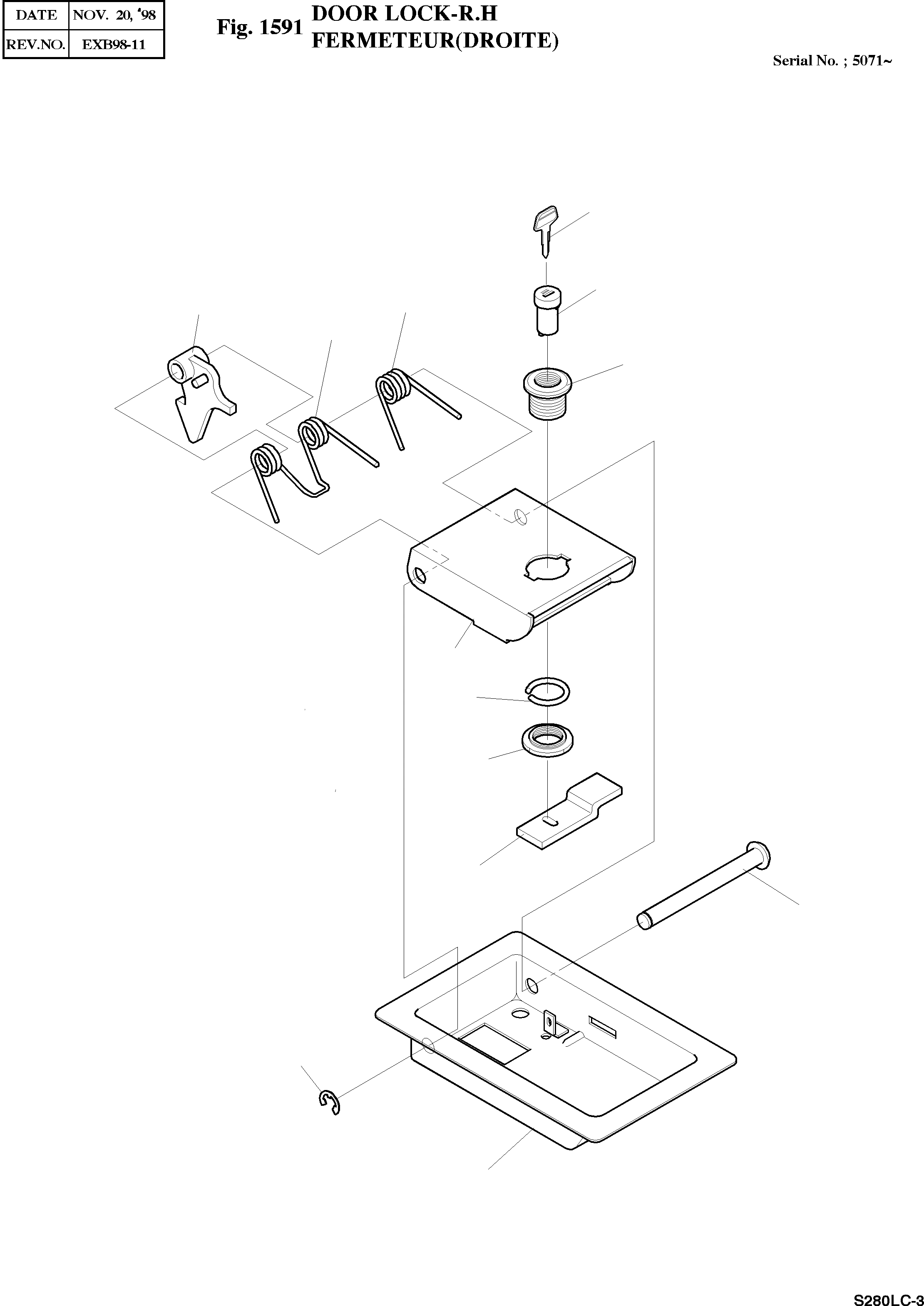 | DATE | NOV. 20, '98 |
|---|---|
| REV.NO. | EXB98-11 |

Fig. 1591 DOOR LOCK-R.H
FERMETEUR(DROITE)

Serial No. ; 5071~

S280LC-3