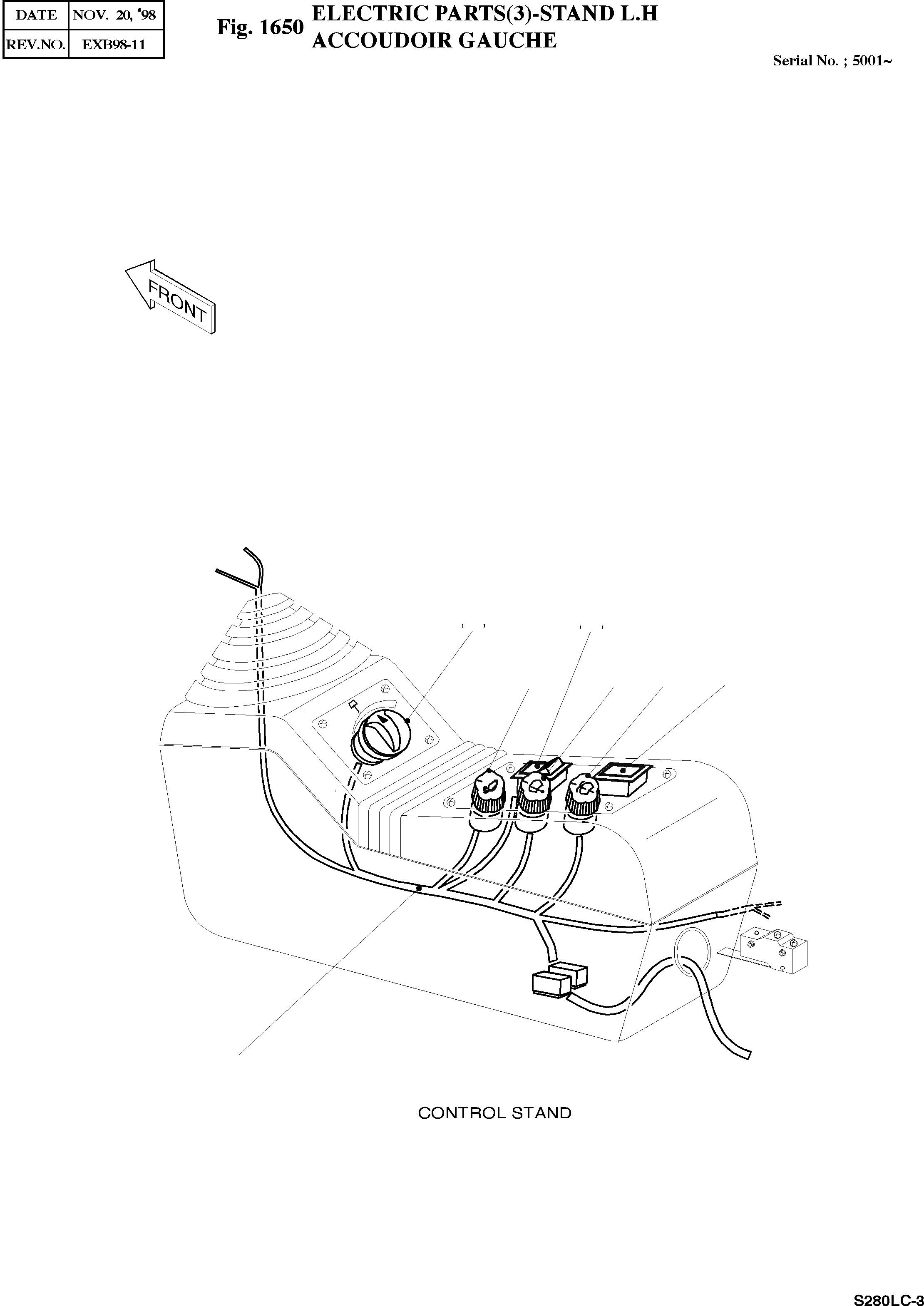 | DATE | NOV. 20, '98 |
|---|---|
| REV.NO. | EXB98-11 |

Fig. 1650 ELECTRIC PARTS(3)-STAND L.H
ACCOUDOIR GAUCHE

Serial No. ; 5001~

FRONT

, ,

, ,

CONTROL STAND

S280LC-3