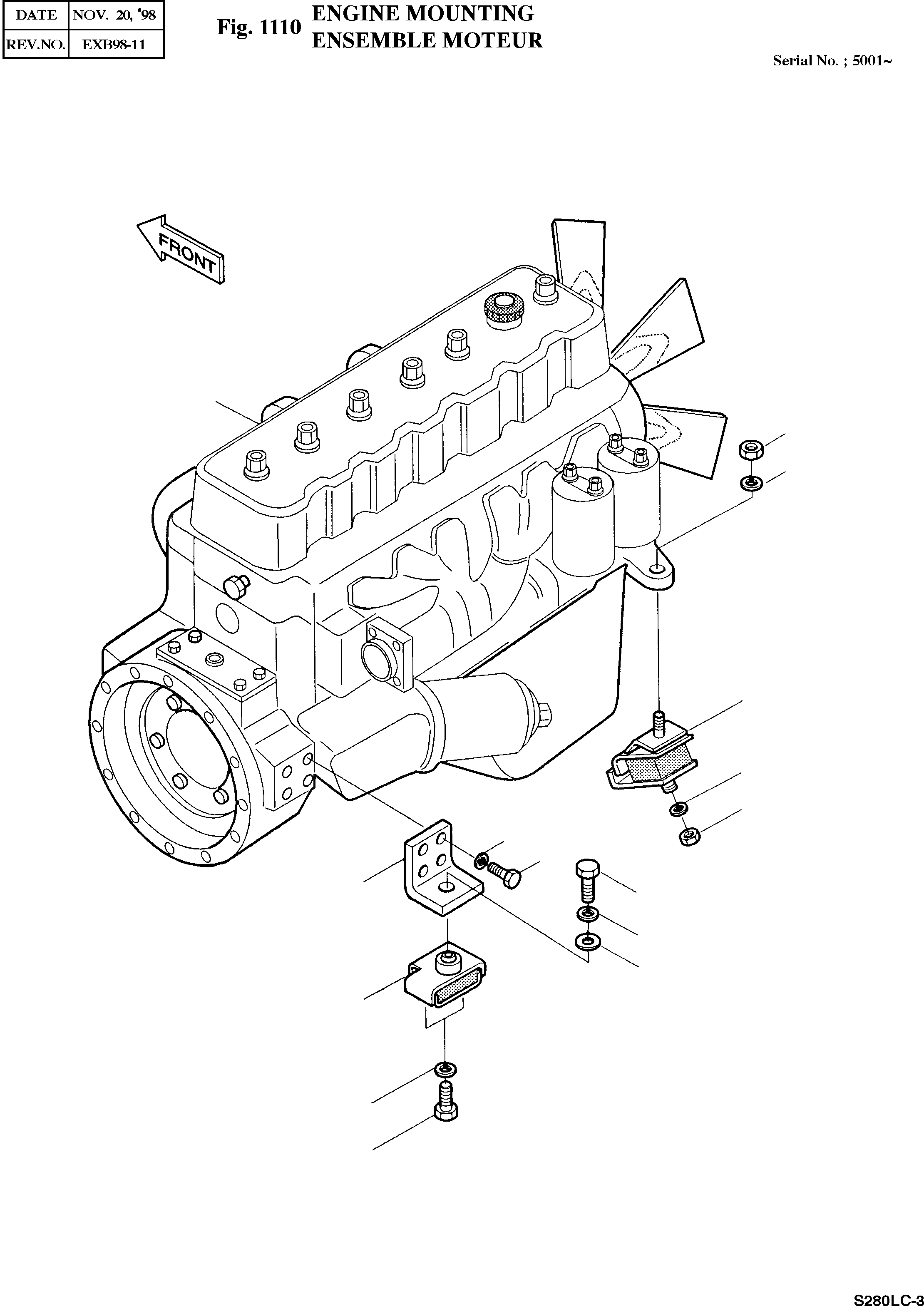 | DATE | NOV. 20, '98 |
|---|---|
| REV.NO. | EXB98-11 |

Fig. 1110 ENGINE MOUNTING
ENSEMBLE MOTEUR

Serial No. ; 5001~

FRONT

S280LC-3