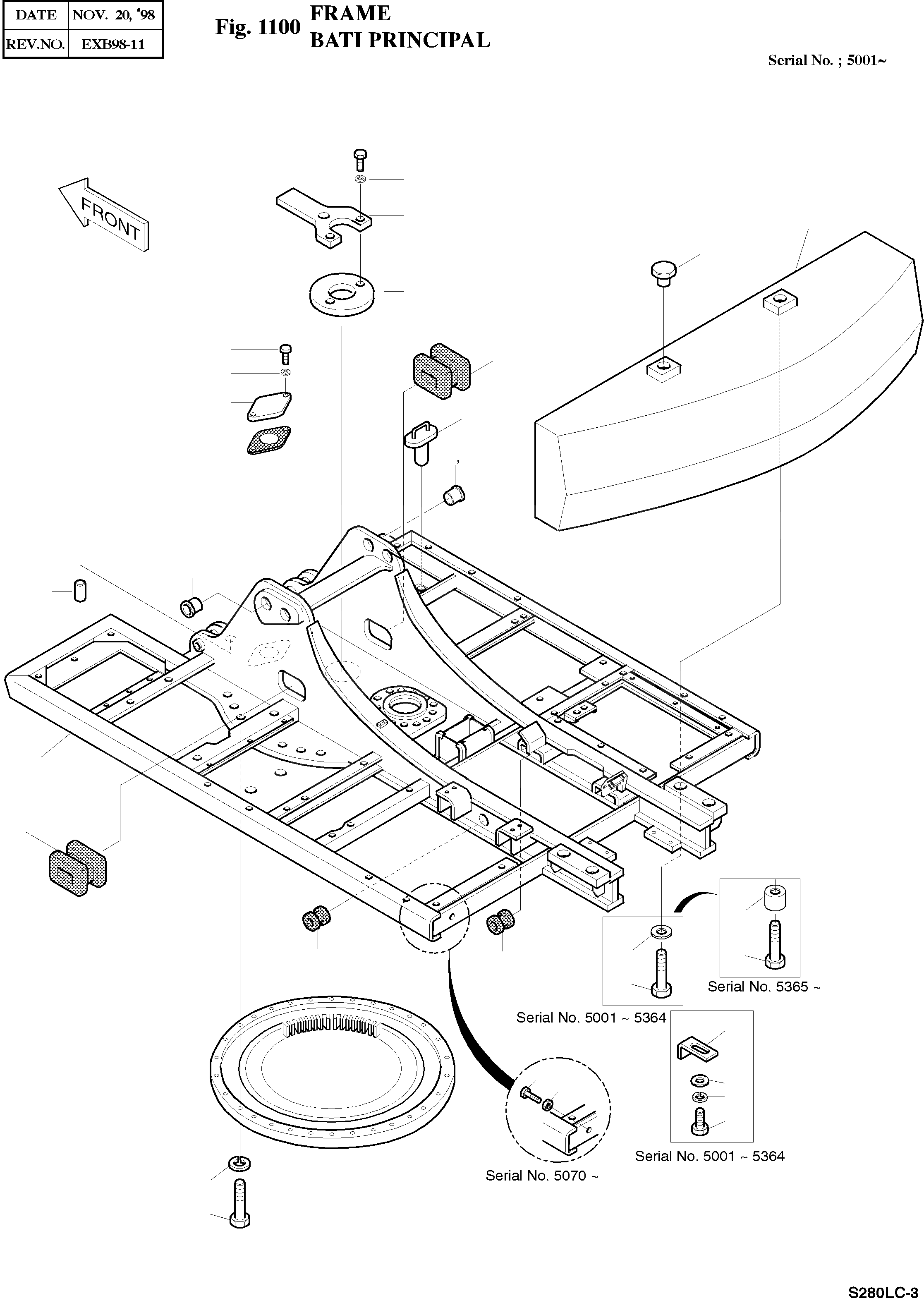 | DATE | NOV. 20, '98 |
|---|---|
| REV.NO. | EXB98-11 |

Fig. 1100 FRAME
BATI PRINCIPAL

Serial No. ; 5001~

FRONT

Serial No. 5365 ~

Serial No. 5001 ~ 5364

Serial No. 5001 ~ 5364

Serial No. 5070 ~

S280LC-3