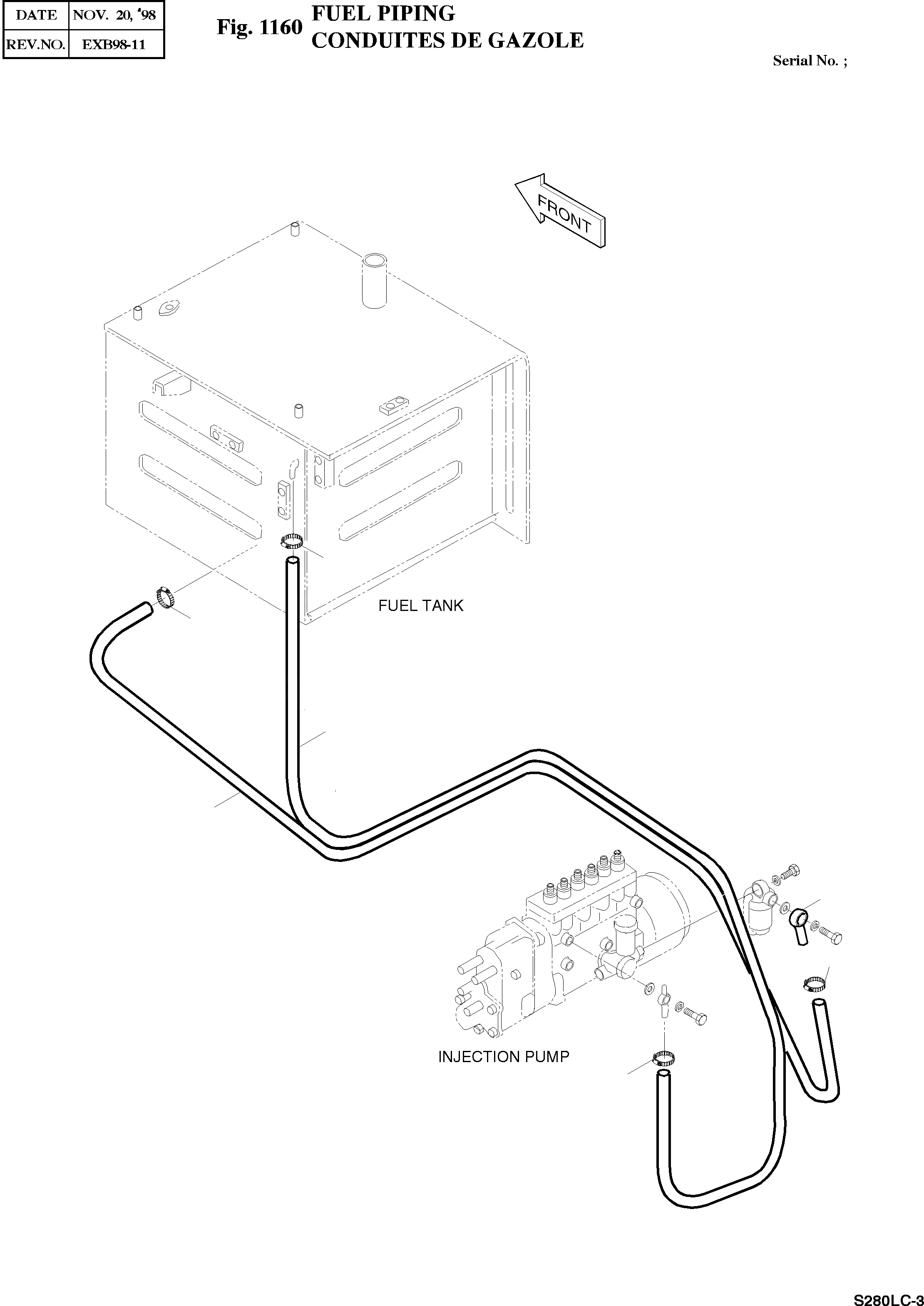 | DATE | NOV. 20, '98 |
|---|---|
| REV.NO. | EXB98-11 |

Fig. 1160 FUEL PIPING
CONDUITES DE GAZOLE

Serial No. ;

FRONT

FUEL TANK

INJECTION PUMP

S280LC-3