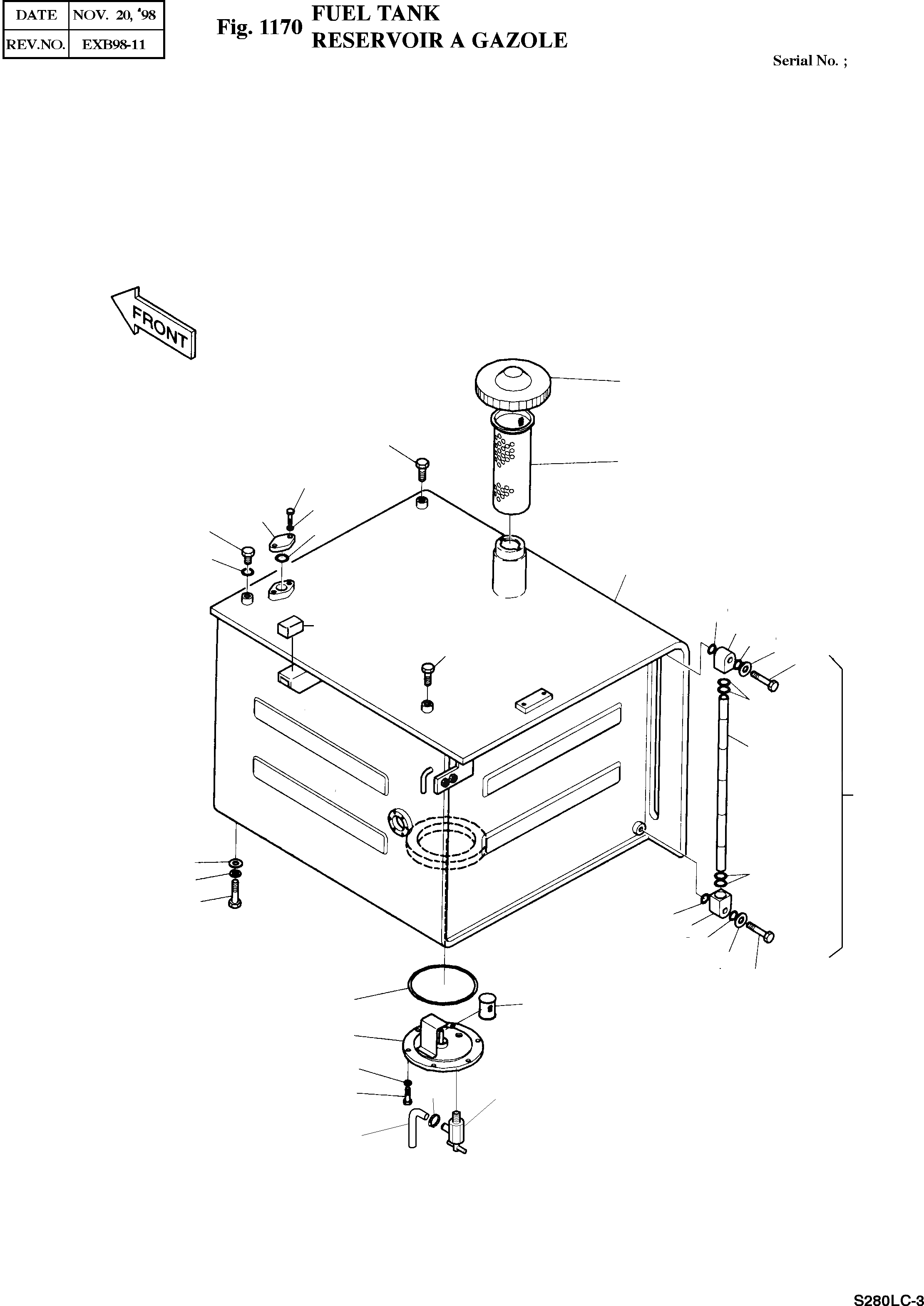 | DATE | NOV. 20, '98 |
|---|---|
| REV.NO. | EXB98-11 |

Fig. 1170 FUEL TANK
RESERVOIR A GAZOLE

Serial No. ;

FRONT

S280LC-3