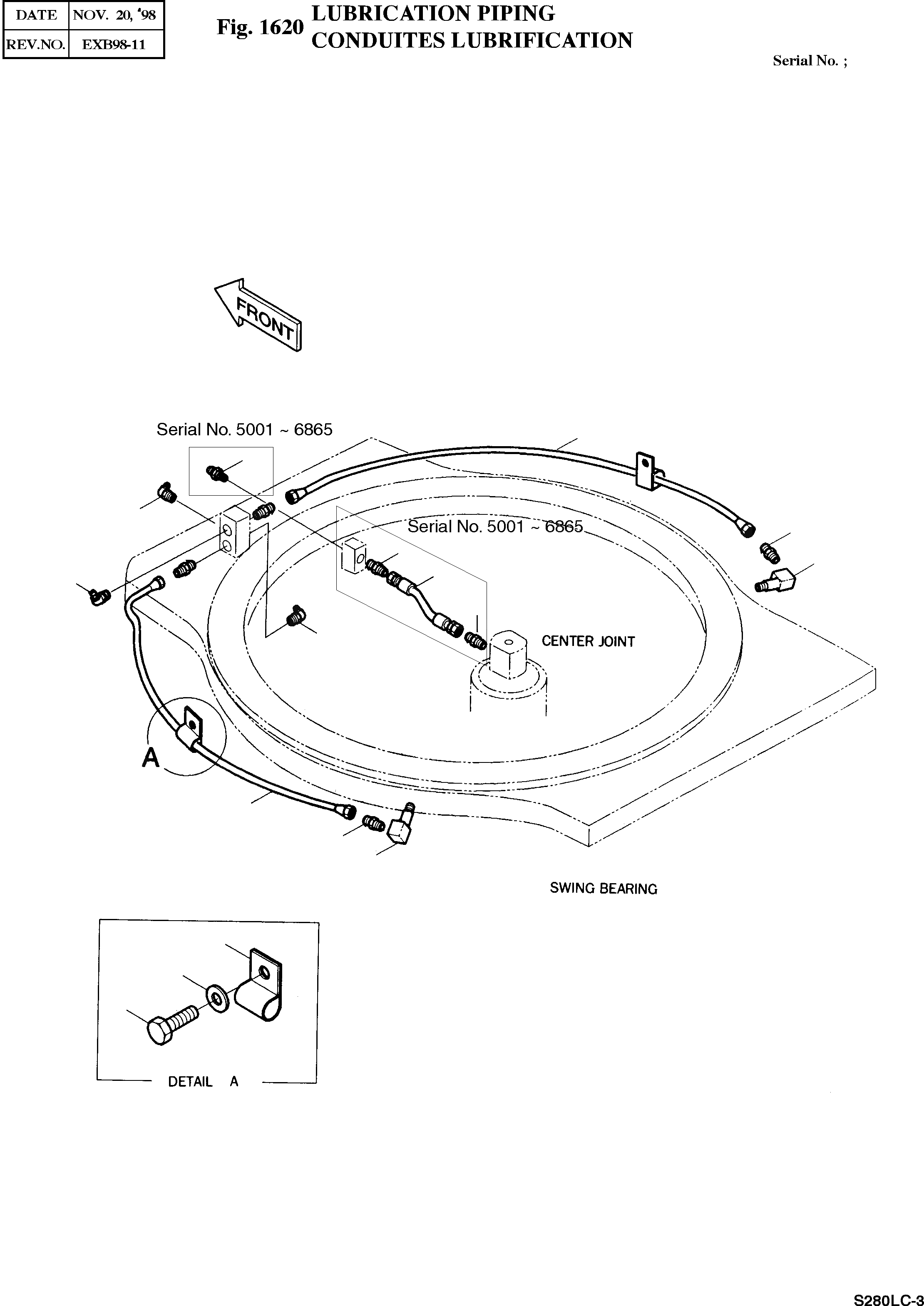 | DATE | NOV. 20, '98 |
|---|---|
| REV.NO. | EXB98-11 |

Fig. 1620 LUBRICATION PIPING
CONDUITES LUBRIFICATION

Serial No. ;

FRONT

Serial No. 5001 ~ 6865

Serial No. 5001 ~ 6865

CENTER JOINT

A

SWING BEARING

DETAIL A

S280LC-3