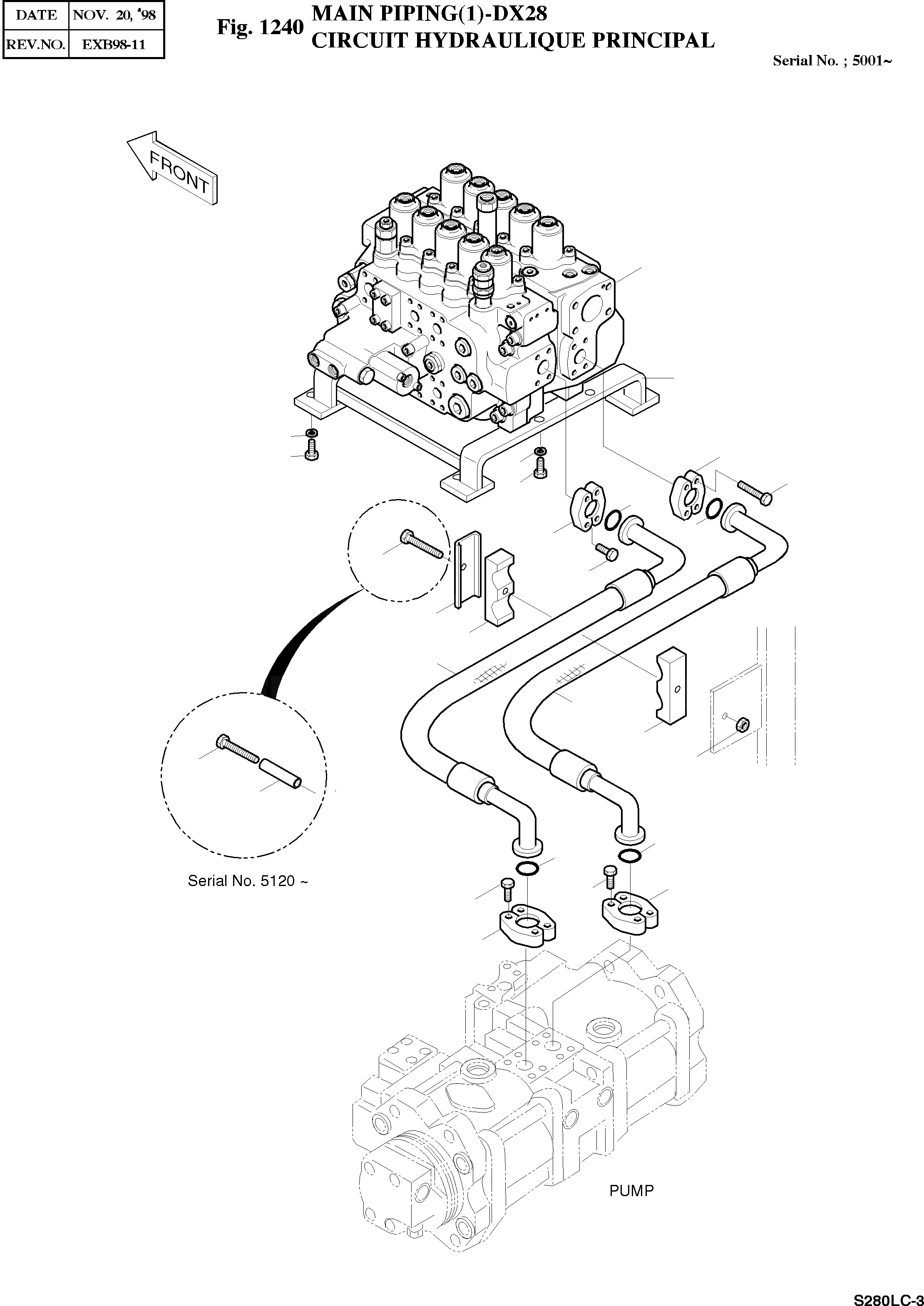 | DATE | NOV. 20, '98 |
|---|---|
| REV.NO. | EXB98-11 |

Fig. 1240 MAIN PIPING(1)-DX28
CIRCUIT HYDRAULIQUE PRINCIPAL

Serial No. ; 5001~

FRONT

Serial No. 5120 ~

PUMP

S280LC-3