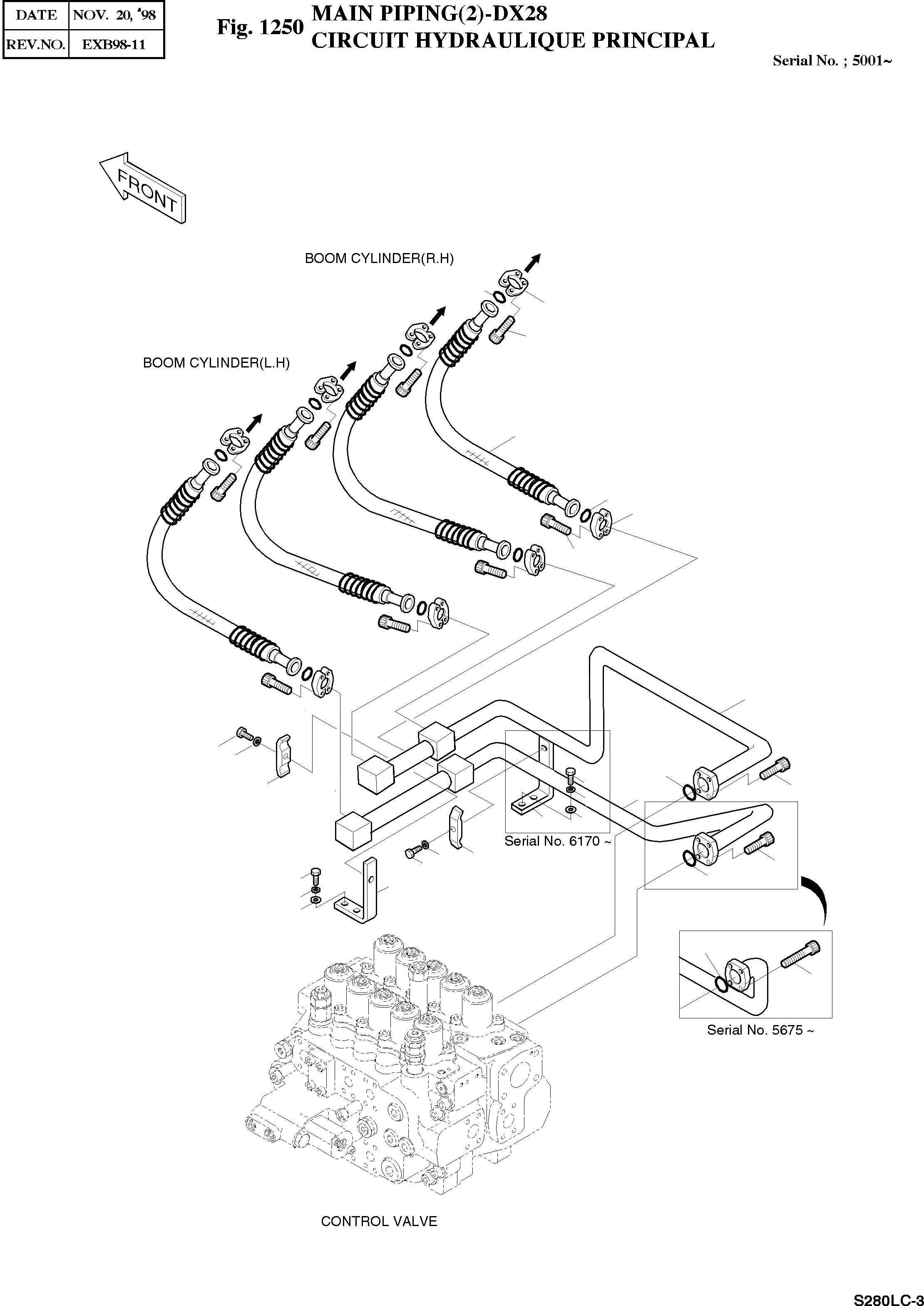 | DATE | NOV. 20, '98 |
|---|---|
| REV.NO. | EXB98-11 |

Fig. 1250 MAIN PIPING(2)-DX28
CIRCUIT HYDRAULIQUE PRINCIPAL

Serial No. ; 5001~

FRONT

BOOM CYLINDER(R.H)

BOOM CYLINDER(L.H)

Serial No. 6170 ~

Serial No. 5675 ~

CONTROL VALVE

S280LC-3