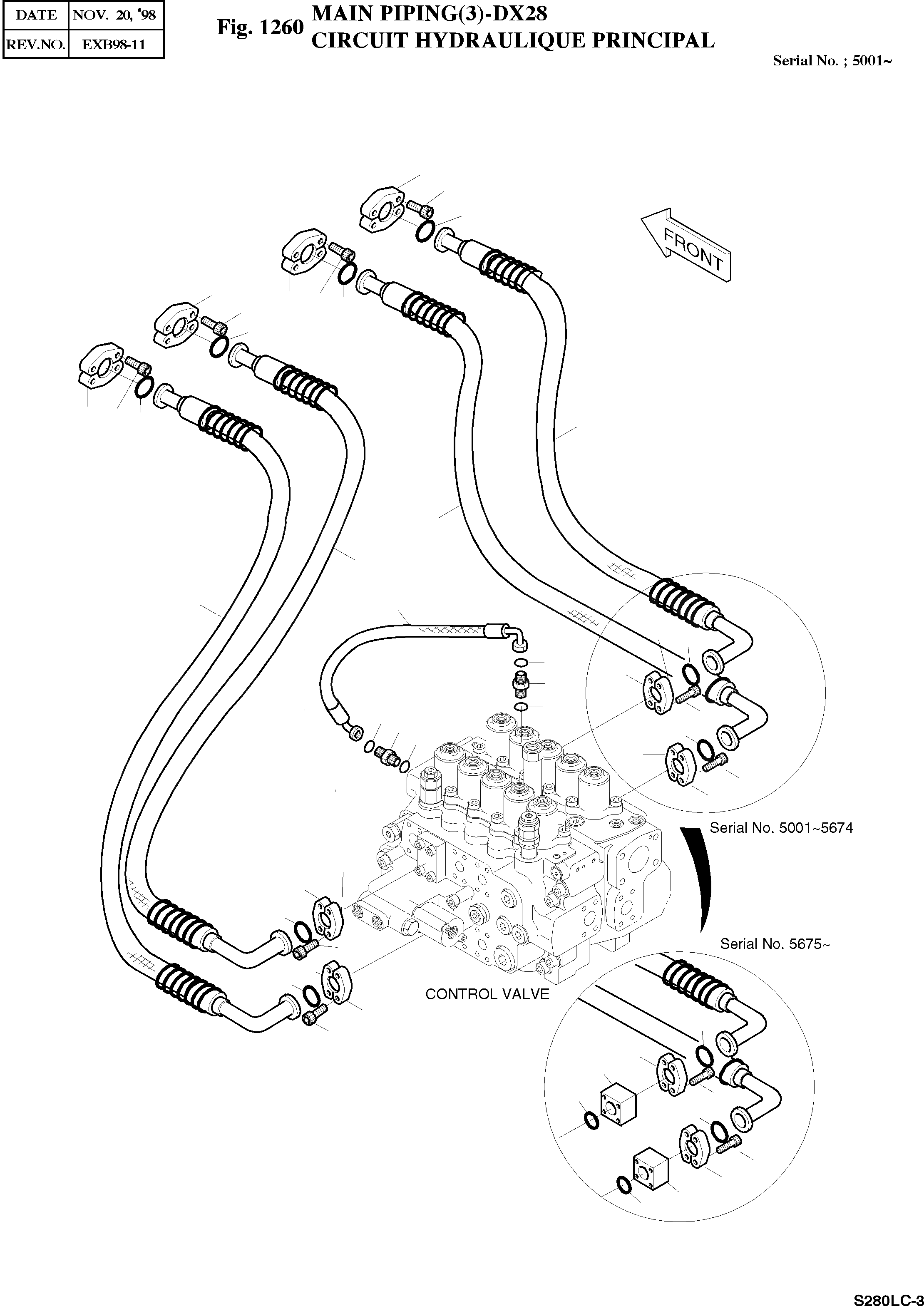 | DATE | NOV. 20, '98 |
|---|---|
| REV.NO. | EXB98-11 |

Fig. 1260 MAIN PIPING(3)-DX28
CIRCUIT HYDRAULIQUE PRINCIPAL

Serial No. ; 5001~

FRONT

Serial No. 5001~5674

Serial No. 5675~

CONTROL VALVE

S280LC-3