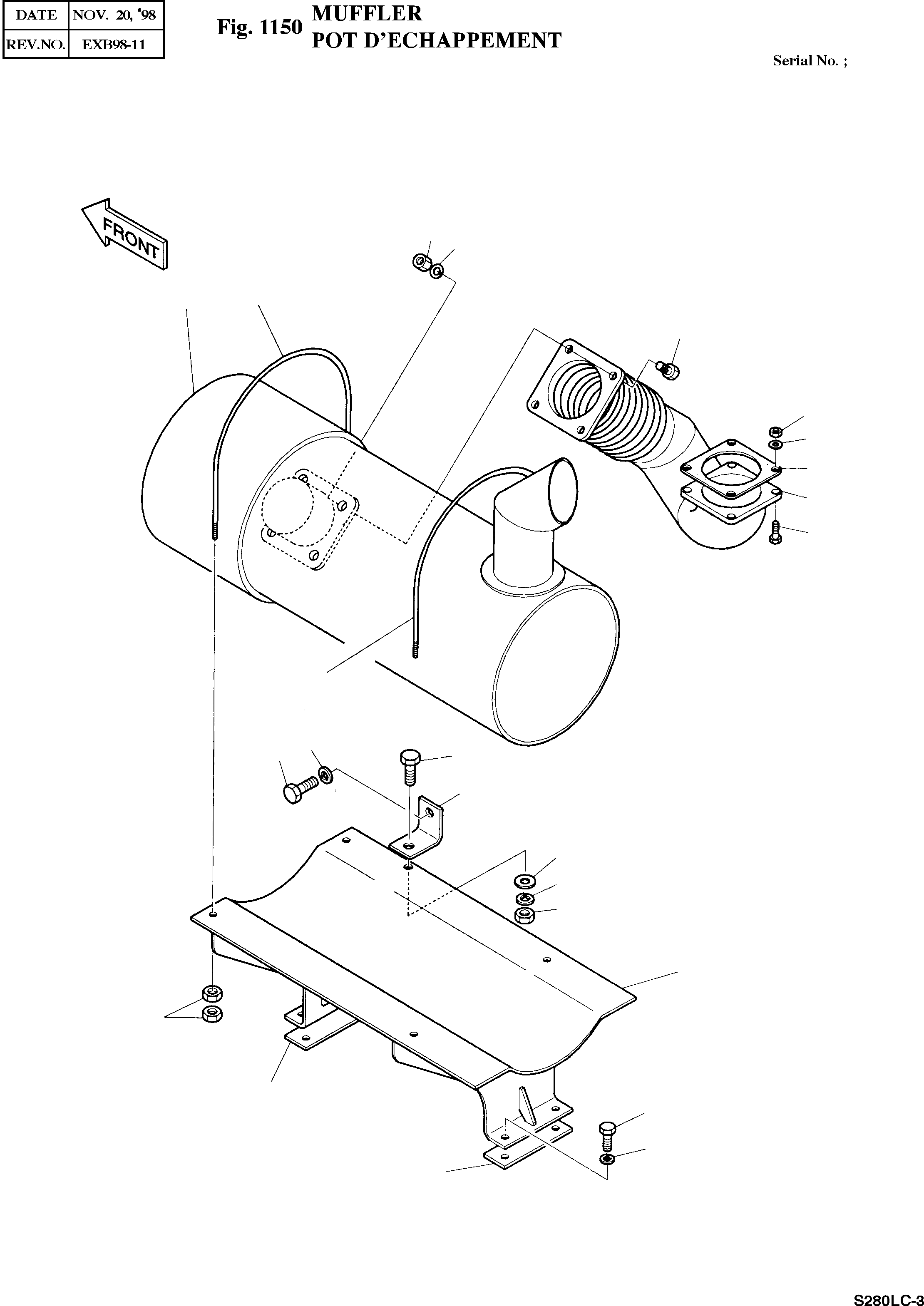 | DATE | NOV. 20, '98 |
|---|---|
| REV.NO. | EXB98-11 |

Fig. 1150 MUFFLER
POT D'ECHAPPEMENT

Serial No. ;

FRONT

S280LC-3