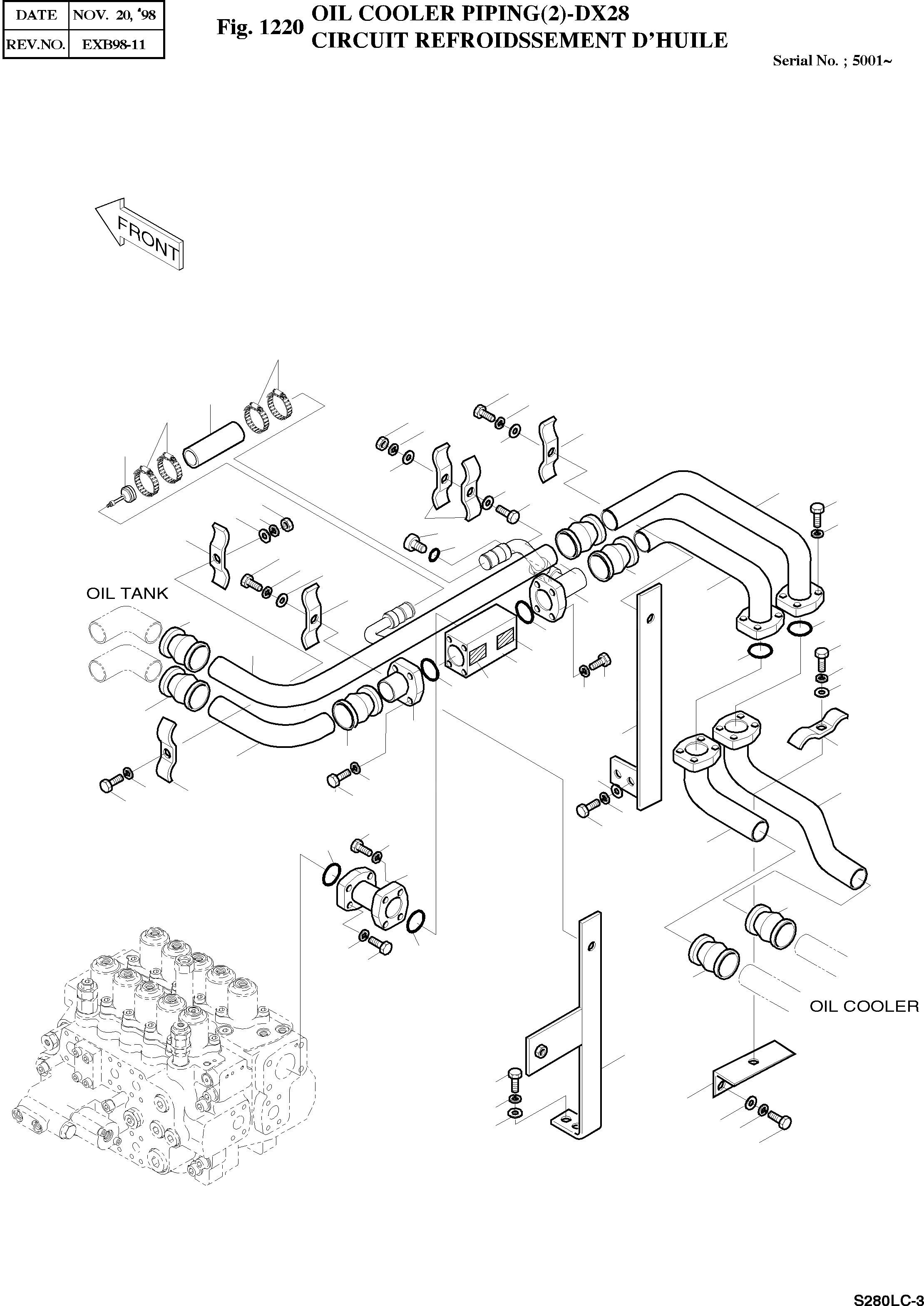 | DATE | NOV. 20, '98 |
|---|---|
| REV.NO. | EXB98-11 |

Fig. 1220 OIL COOLER PIPING(2)-DX28
CIRCUIT REFROIDSSEMENT D'HUILE

Serial No. ; 5001~

FRONT

OIL TANK

OIL COOLER

S280LC-3