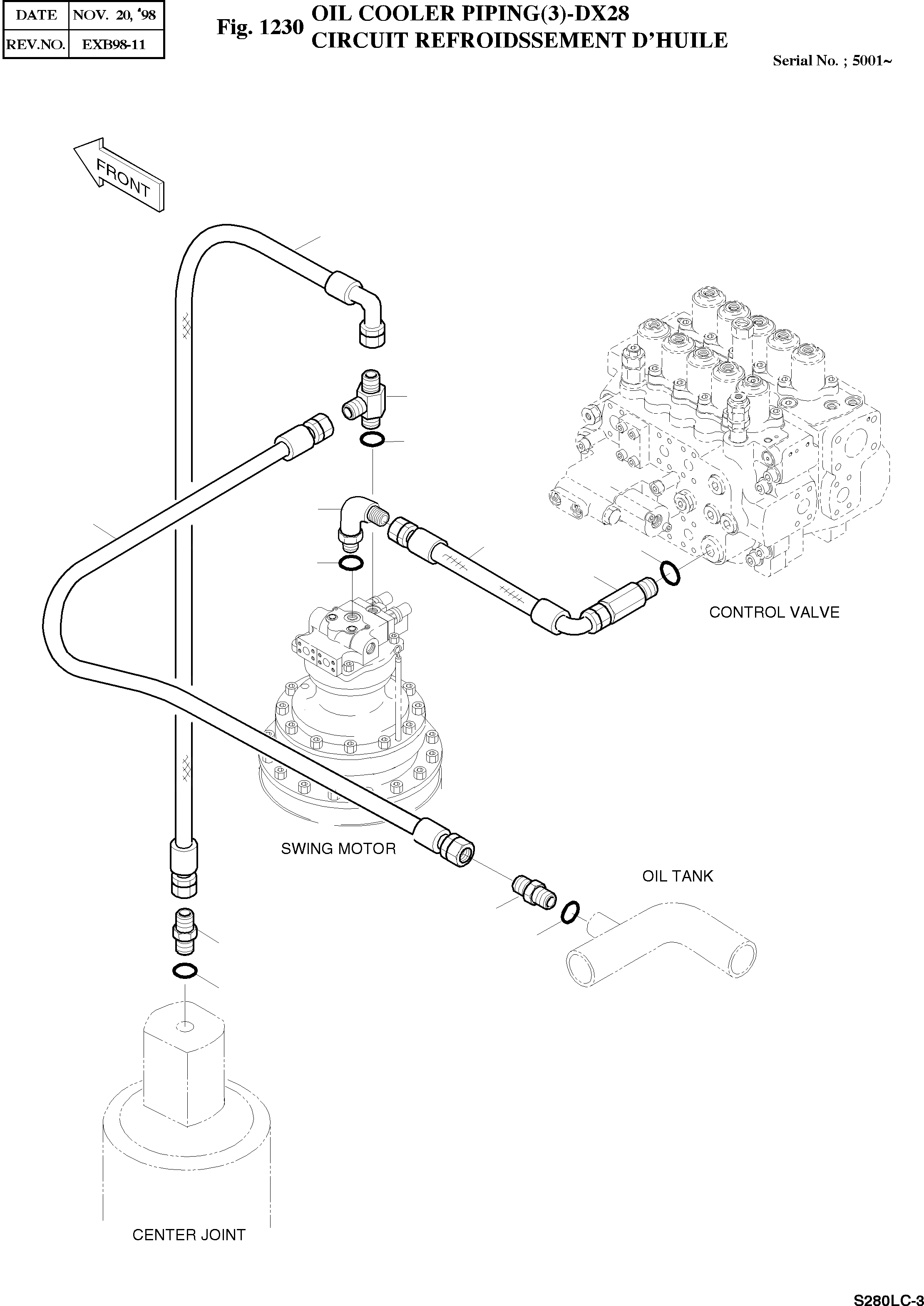 | DATE | NOV. 20, '98 |
|---|---|
| REV.NO. | EXB98-11 |

Fig. 1230 OIL COOLER PIPING(3)-DX28
CIRCUIT REFROIDSSEMENT D'HUILE

Serial No. ; 5001~

FRONT

CONTROL VALVE

SWING MOTOR

OIL TANK

CENTER JOINT

S280LC-3