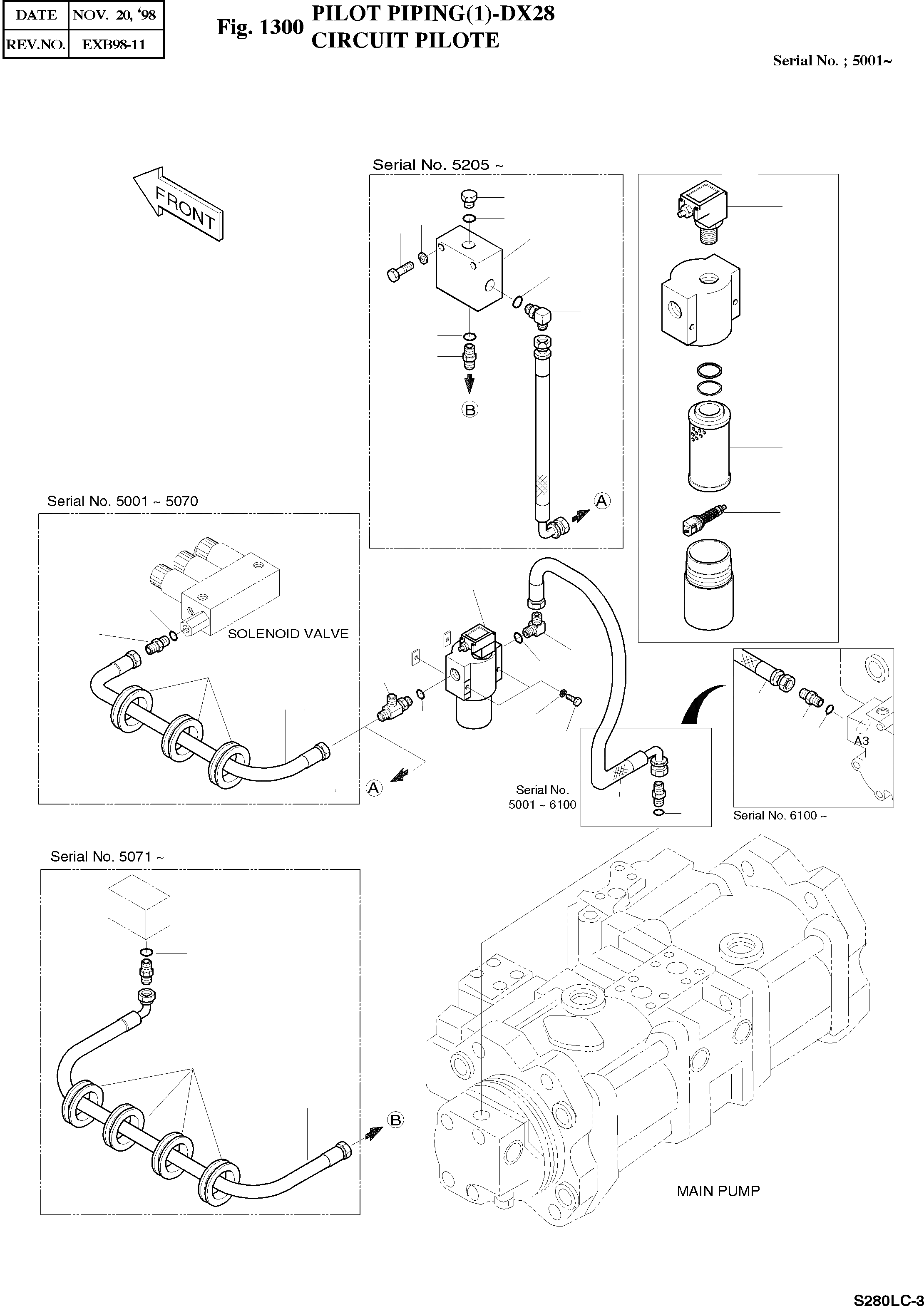 | DATE | NOV. 20, '98 |
|---|---|
| REV.NO. | EXB98-11 |

Fig. 1300 PILOT PIPING(1)-DX28
CIRCUIT PILOTE

Serial No. ; 5001~

FRONT

Serial No. 5205 ~

B

A

Serial No. 5001 ~ 5070

SOLENOID VALVE

A

Serial No. 5001 ~ 6100

A3

Serial No. 6100 ~

Serial No. 5071 ~

B

MAIN PUMP

S280LC-3