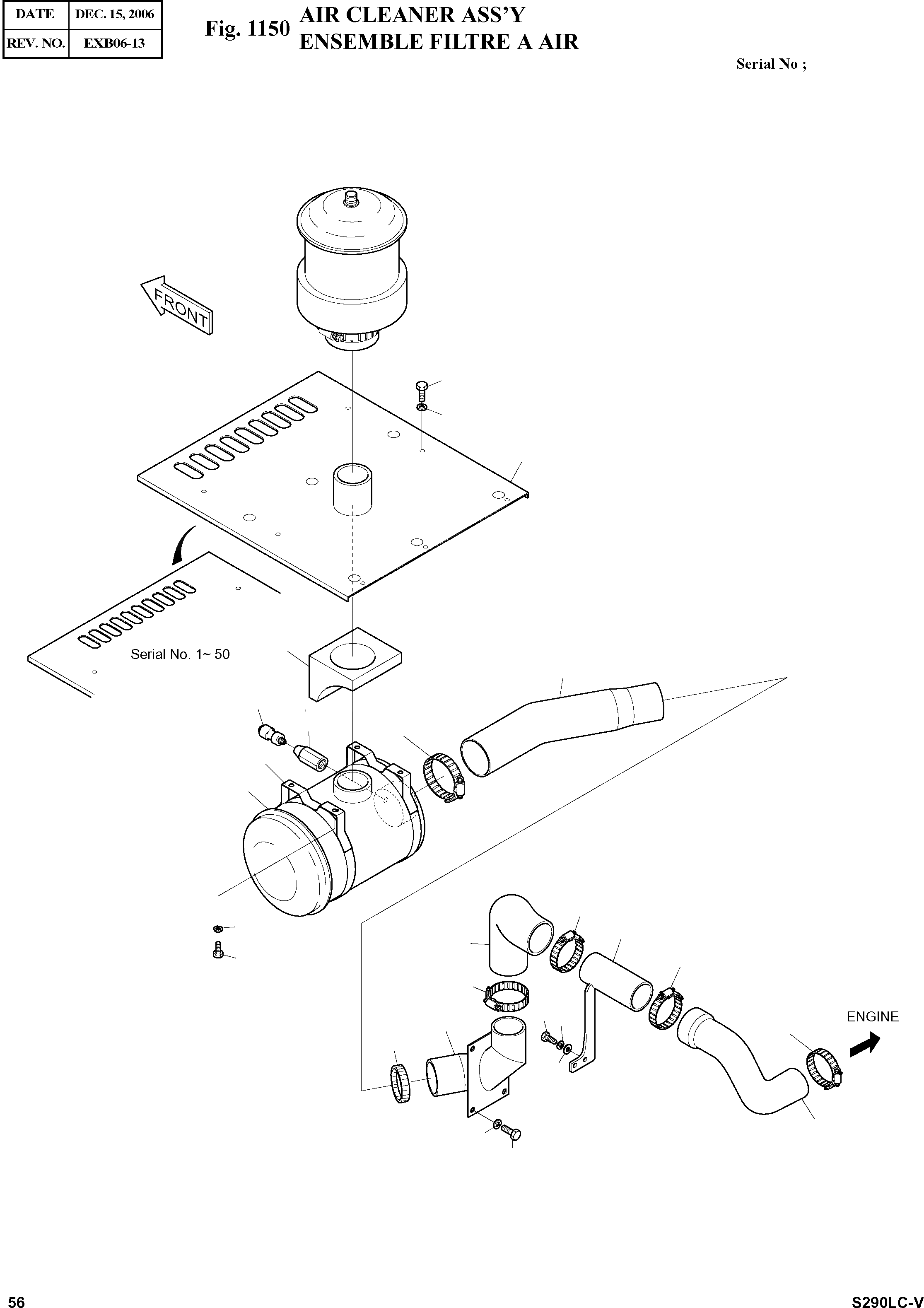 | DATE | DEC. 15, 2006 |
|---|---|
| REV. NO. | EXB06-13 |

Fig. 1150 AIR CLEANER ASS'Y
ENSEMBLE FILTRE A AIR

Serial No ;

FRONT

Serial No. 1~ 50

ENGINE

56

S290LC-V