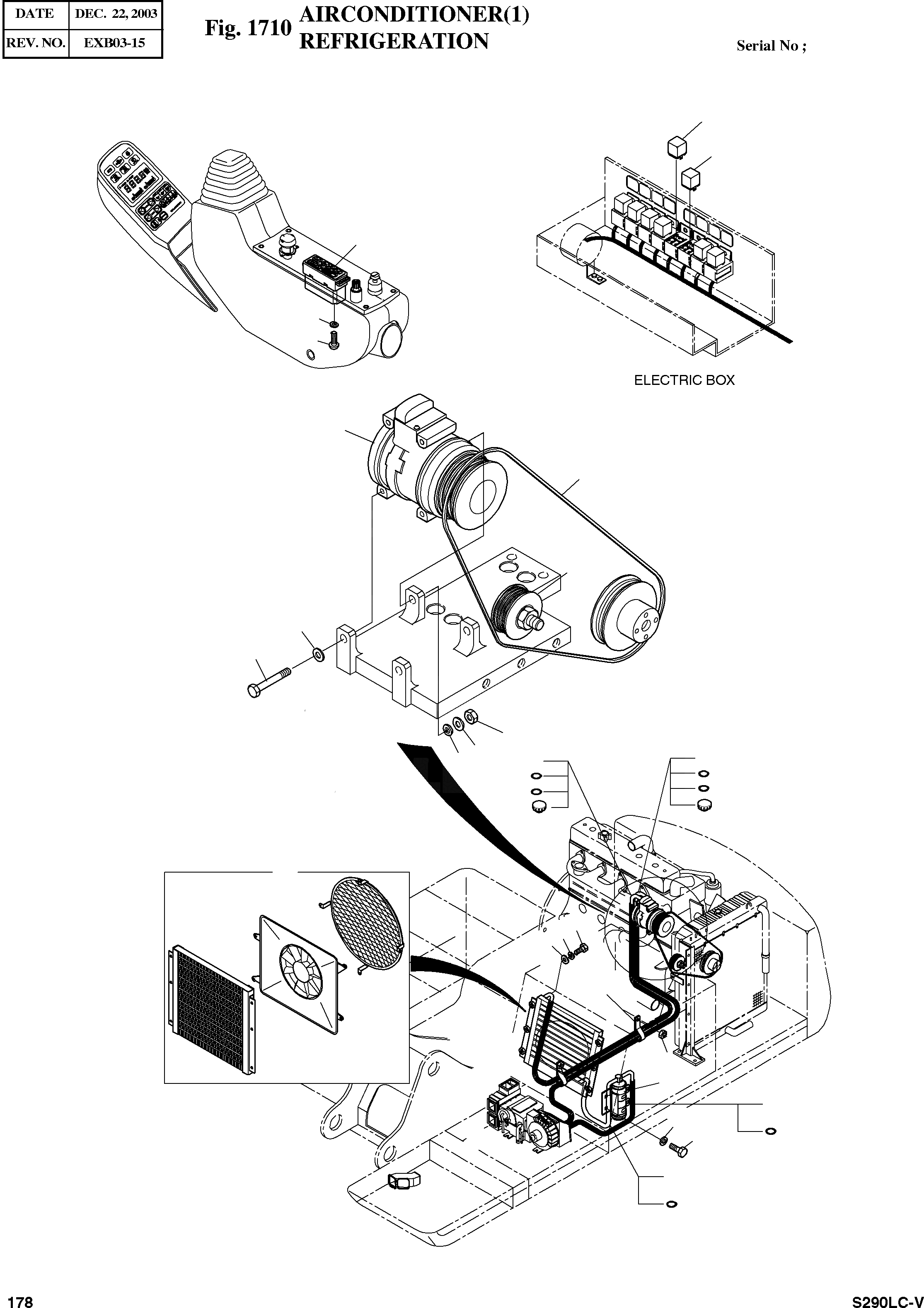 | DATE | DEC. 22, 2003 |
|---|---|
| REV. NO. | EXB03-15 |

Fig. 1710 AIRCONDITIONER(1) REFRIGERATION

Serial No ;

ELECTRIC BOX

178

S290LC-V