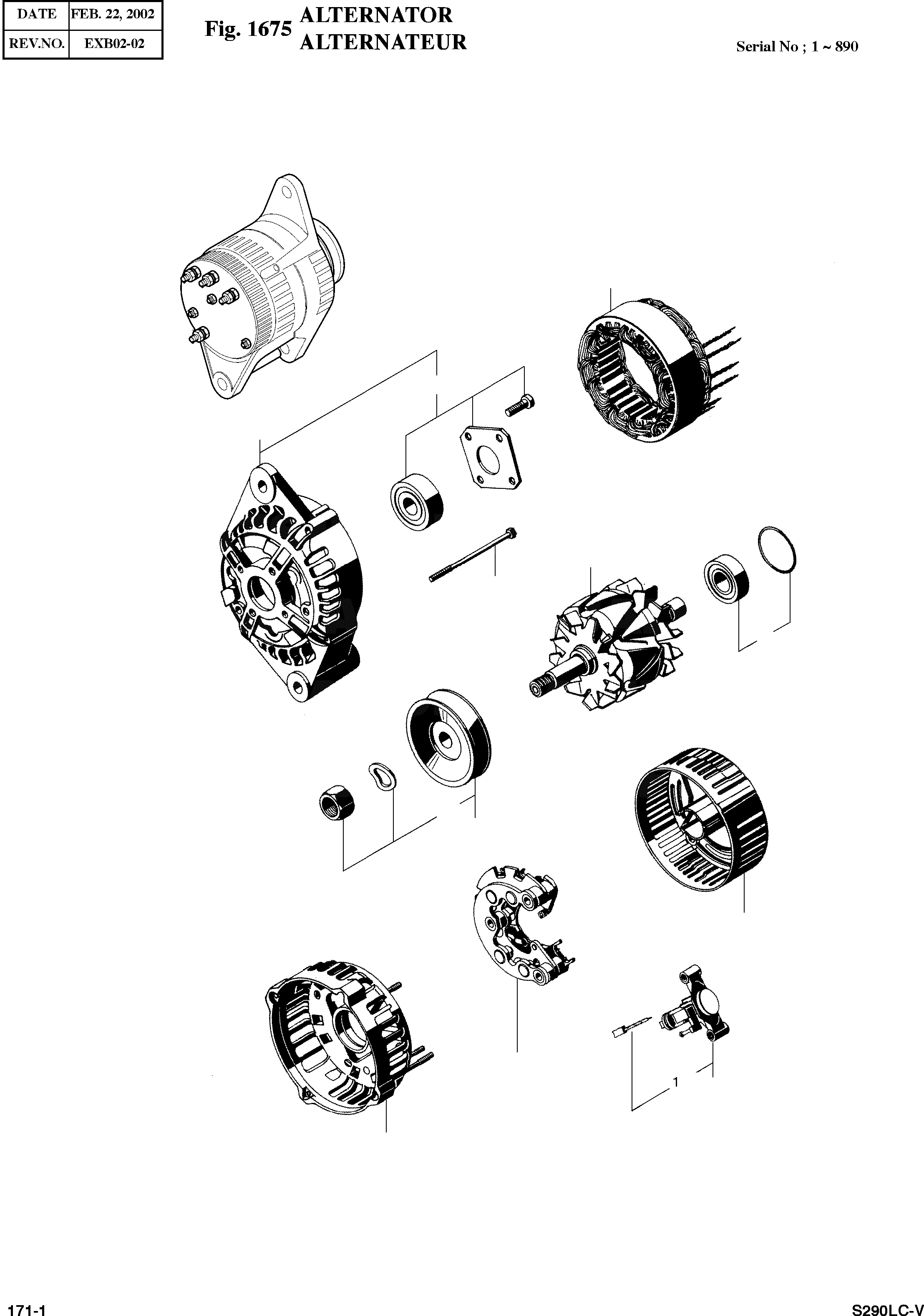 | DATE | FEB. 22, 2002 |
|---|---|
| REV.NO. | EXB02-02 |

Fig. 1675 ALTERNATOR
ALTERNATEUR

Serial No ; 1 ~ 890

1

171-1

S290LC-V