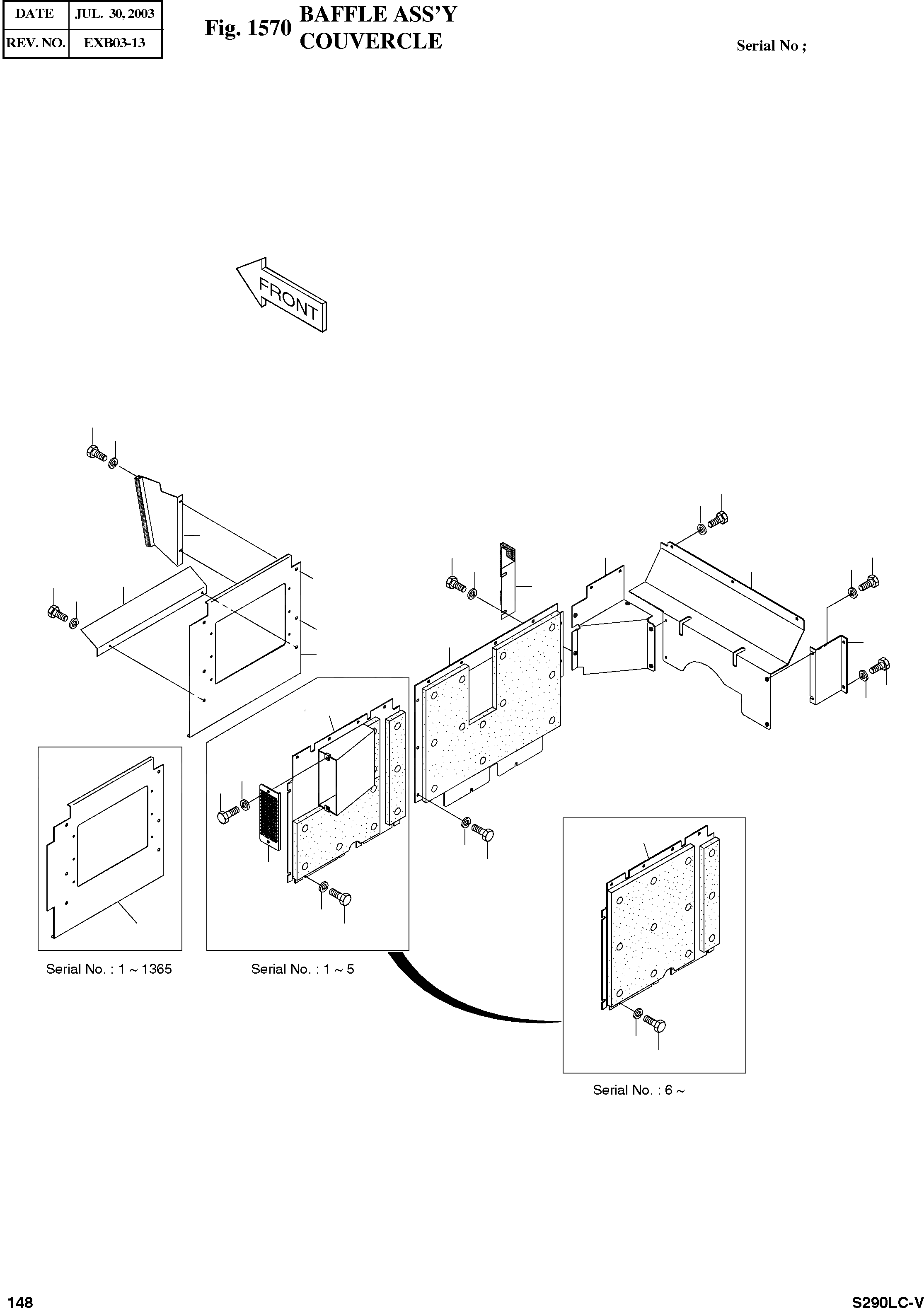 | DATE | JUL. 30, 2003 |
|---|---|
| REV. NO. | EXB03-13 |

Fig. 1570 BAFFLE ASS'Y
COUVERCLE

Serial No ;

FRONT

Serial No. : 1 ~ 1365

Serial No. : 1 ~ 5

Serial No. : 6 ~

148

S290LC-V