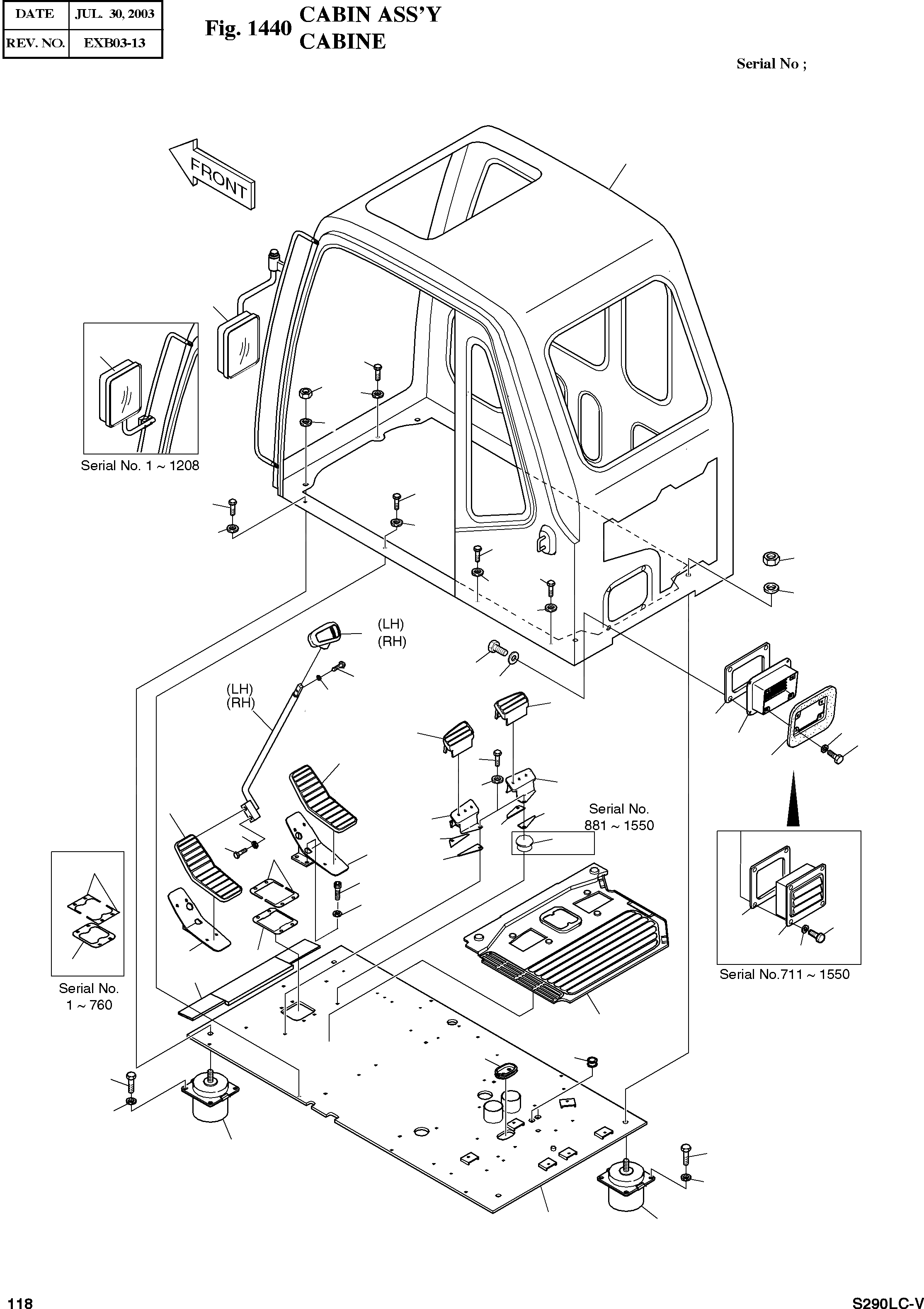 | DATE | JUL. 30, 2003 |
|---|---|
| REV. NO. | EXB03-13 |

Fig. 1440 CABIN ASS'Y
CABINE

Serial No ;

FRONT

Serial No. 1 ~ 1208

(LH)
(RH)

(LH)
(RH)

Serial No.
881 ~ 1550

Serial No.
1 ~ 760

Serial No.711 ~ 1550

118

S290LC-V