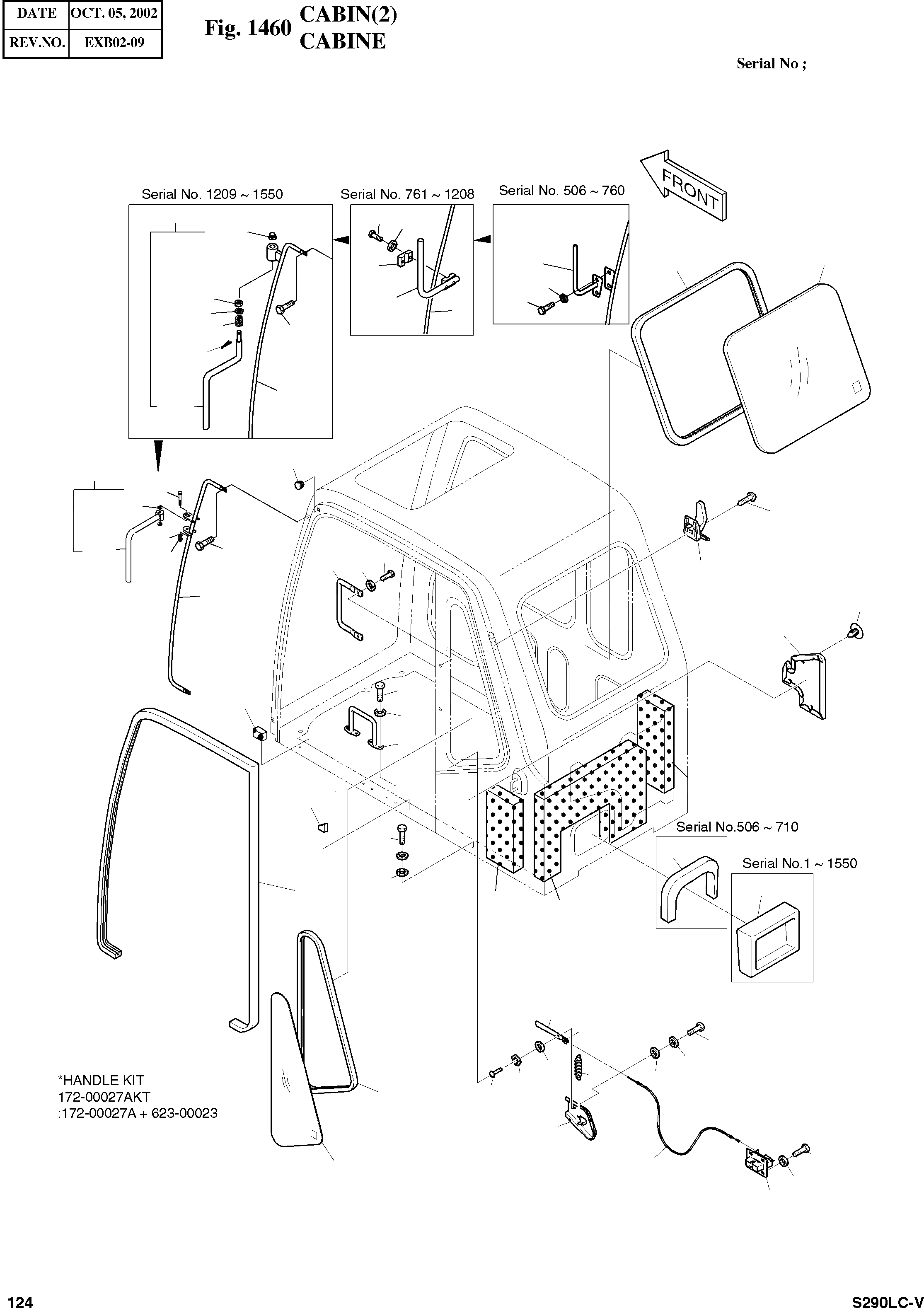 | DATE | OCT. 05, 2002 |
|---|---|
| REV.NO. | EXB02-09 |

Fig. 1460 CABIN(2) CABINE

Serial No ;

Serial No. 1209 ~ 1550

Serial No. 761 ~ 1208

Serial No. 506 ~ 760

FRONT

Serial No.506 ~ 710

Serial No.1 ~ 1550

*HANDLE KIT
172-00027AKT
:172-00027A + 623-00023

124

S290LC-V