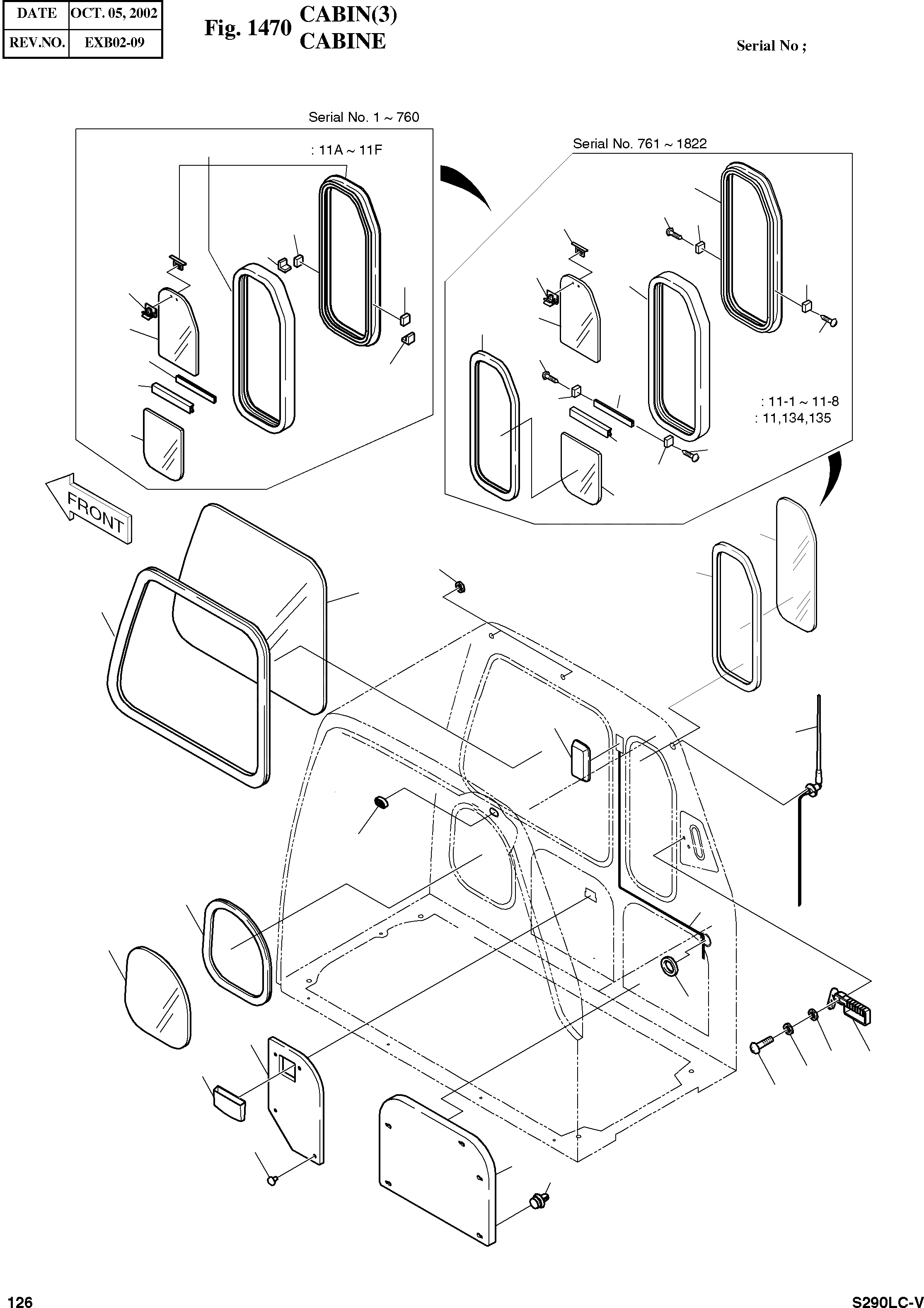 | DATE | OCT. 05, 2002 |
|---|---|
| REV.NO. | EXB02-09 |

Fig. 1470 CABIN(3) CABINE

Serial No ;

Serial No. 1 ~ 760

: 11A ~ 11F

Serial No. 761 ~ 1822

: 11-1 ~ 11-8
: 11,134,135

FRONT

126

S290LC-V