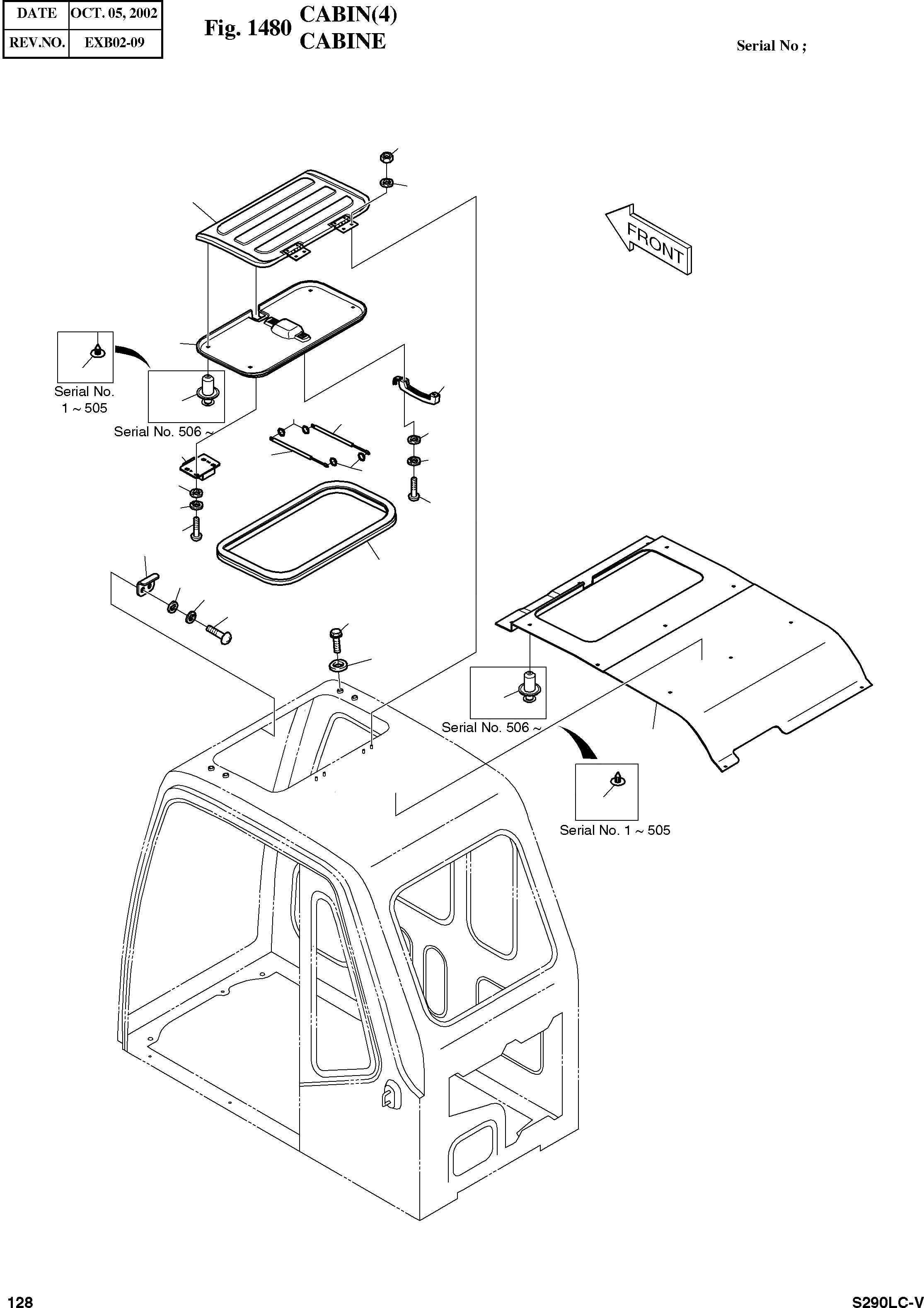 | DATE | OCT. 05, 2002 |
|---|---|
| REV.NO. | EXB02-09 |

Fig. 1480 CABIN(4) CABINE

Serial No ;

FRONT

Serial No. 1 ~ 505

Serial No. 506 ~

Serial No. 506 ~

Serial No. 1 ~ 505

128

S290LC-V