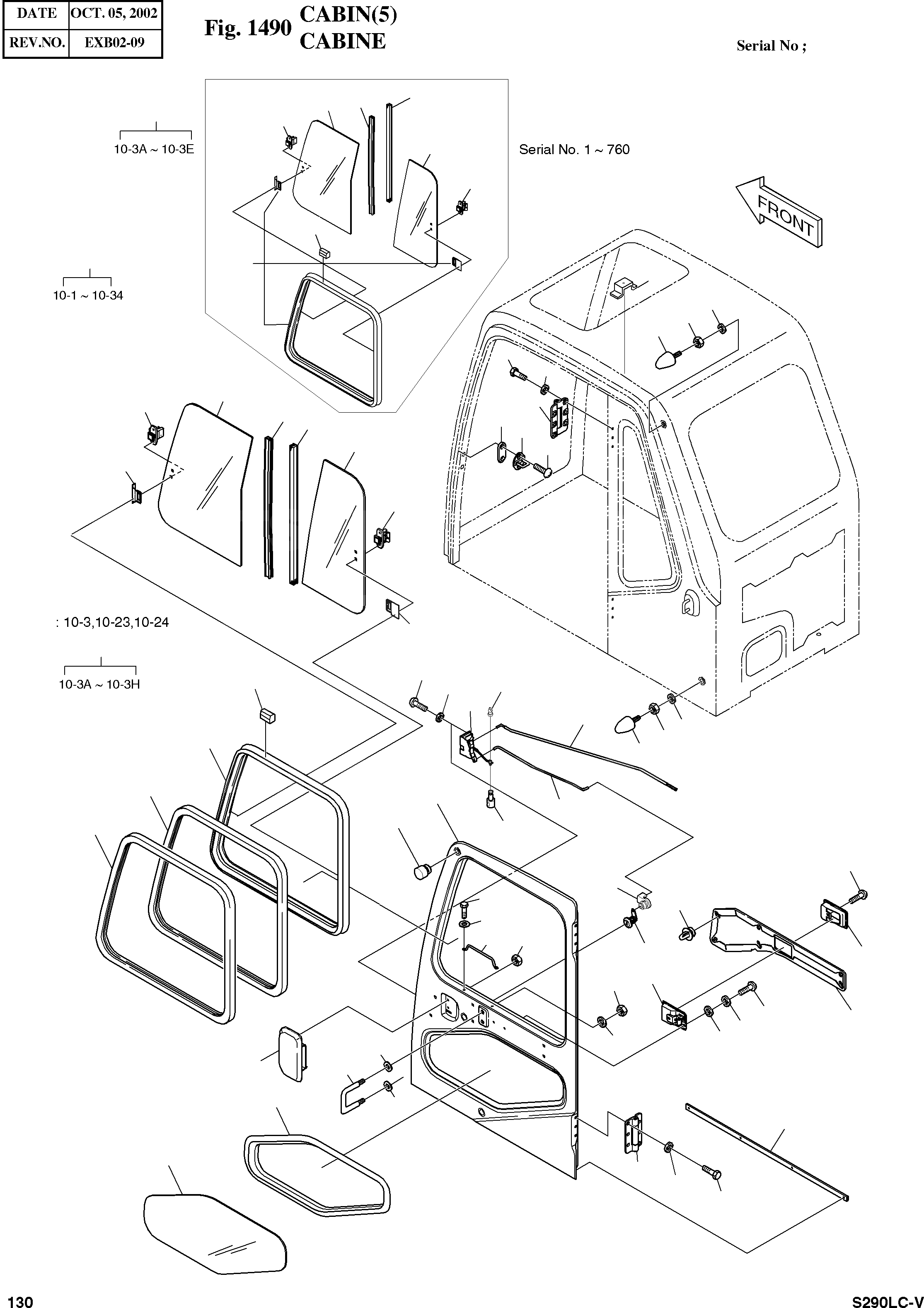 | DATE | OCT. 05, 2002 |
|---|---|
| REV.NO. | EXB02-09 |

Fig. 1490 CABIN(5) CABINE

Serial No ;

10-3A ~ 10-3E

Serial No. 1 ~ 760

FRONT

10-1 ~ 10-34

: 10-3,10-23,10-24

10-3A ~ 10-3H

130

S290LC-V