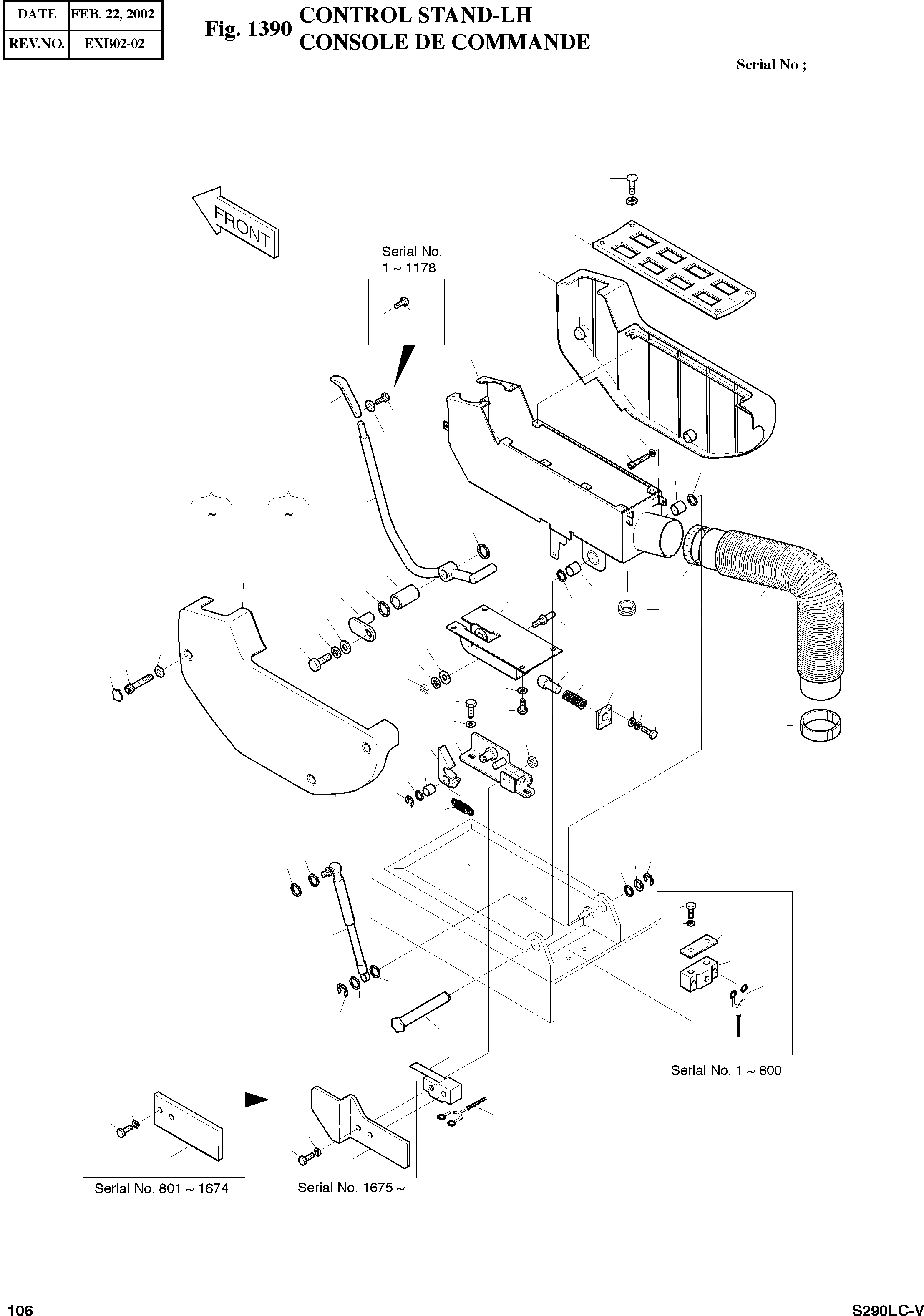 | DATE | FEB. 22, 2002 |
|---|---|
| REV.NO. | EXB02-02 |

Fig. 1390 CONTROL STAND-LH
CONSOLE DE COMMANDE

Serial No ;

FRONT

Serial No.
1 ~ 1178

~

~

Serial No. 1 ~ 800

Serial No. 801 ~ 1674

Serial No. 1675 ~

106

S290LC-V