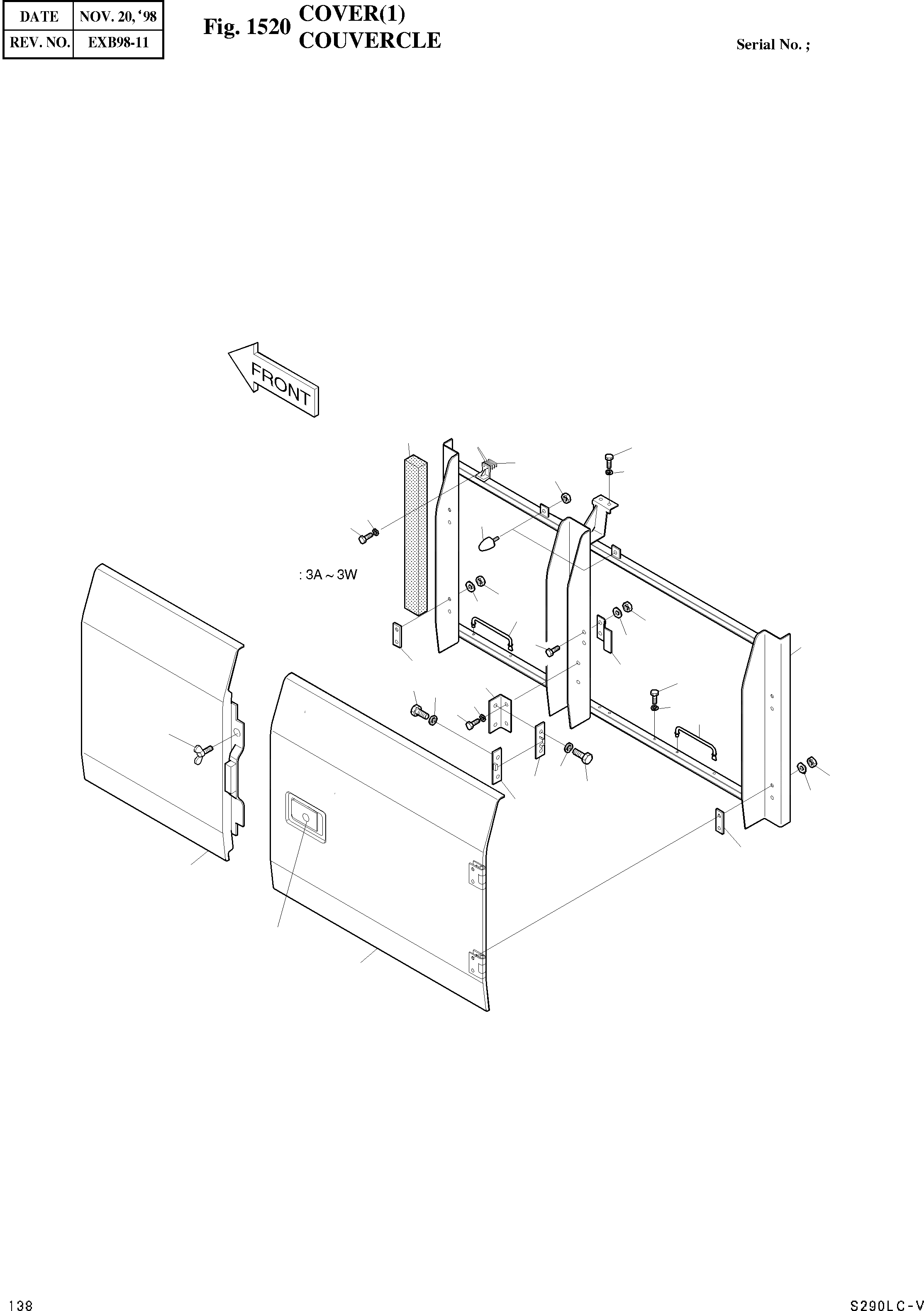 | DATE | NOV. 20, '98 |
|---|---|
| REV. NO. | EXB98-11 |

Fig. 1520 COVER(1)
COUVERCLE

Serial No. ;

FRONT

: 3A ~ 3W

138

S290LC-V