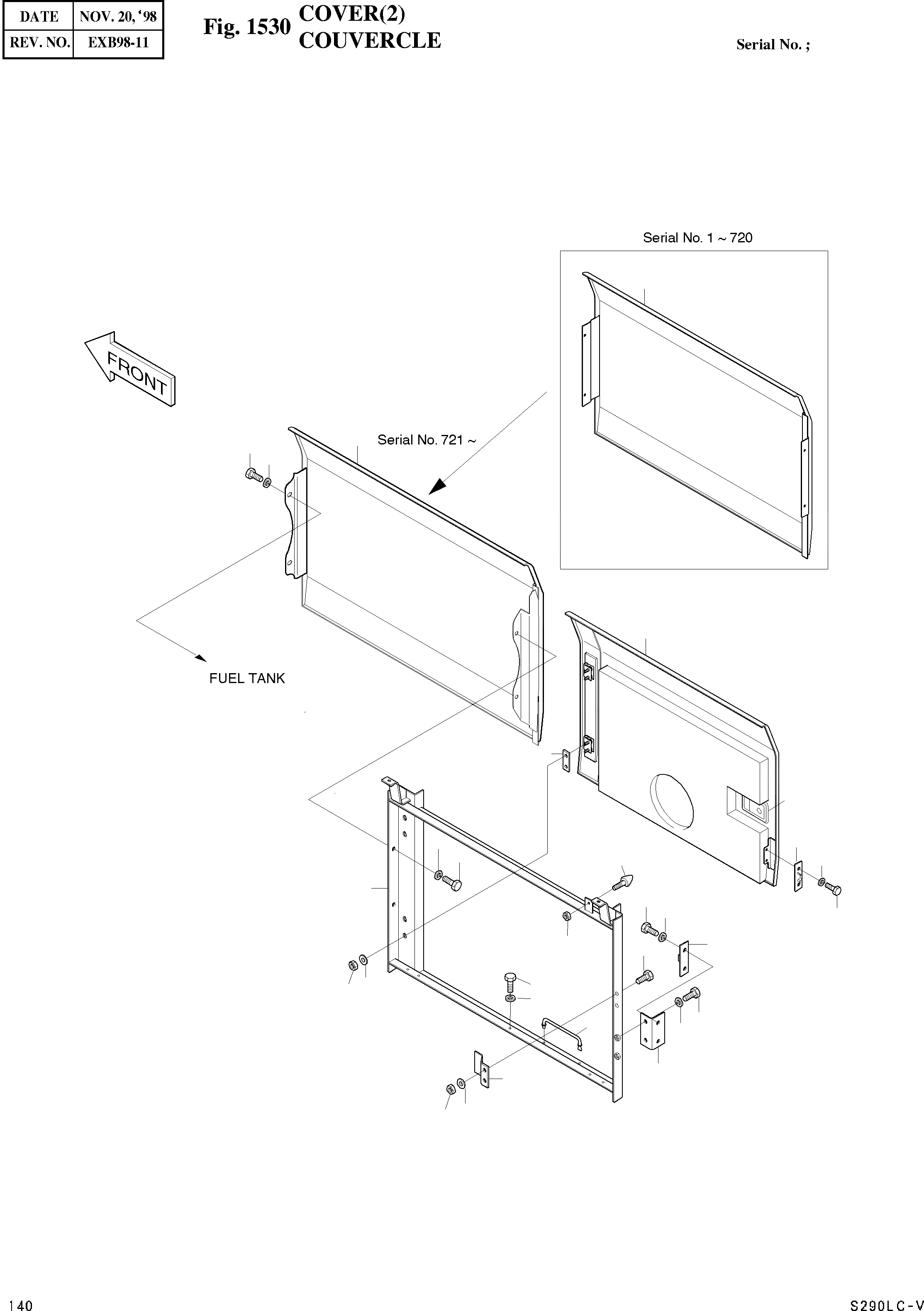 | DATE | NOV. 20, '98 |
|---|---|
| REV. NO. | EXB98-11 |

Fig. 1530 COVER(2)
COUVERCLE

Serial No. ;

Serial No. 1 ~ 720

FRONT

Serial No. 721 ~

FUEL TANK

140

S290LC-V