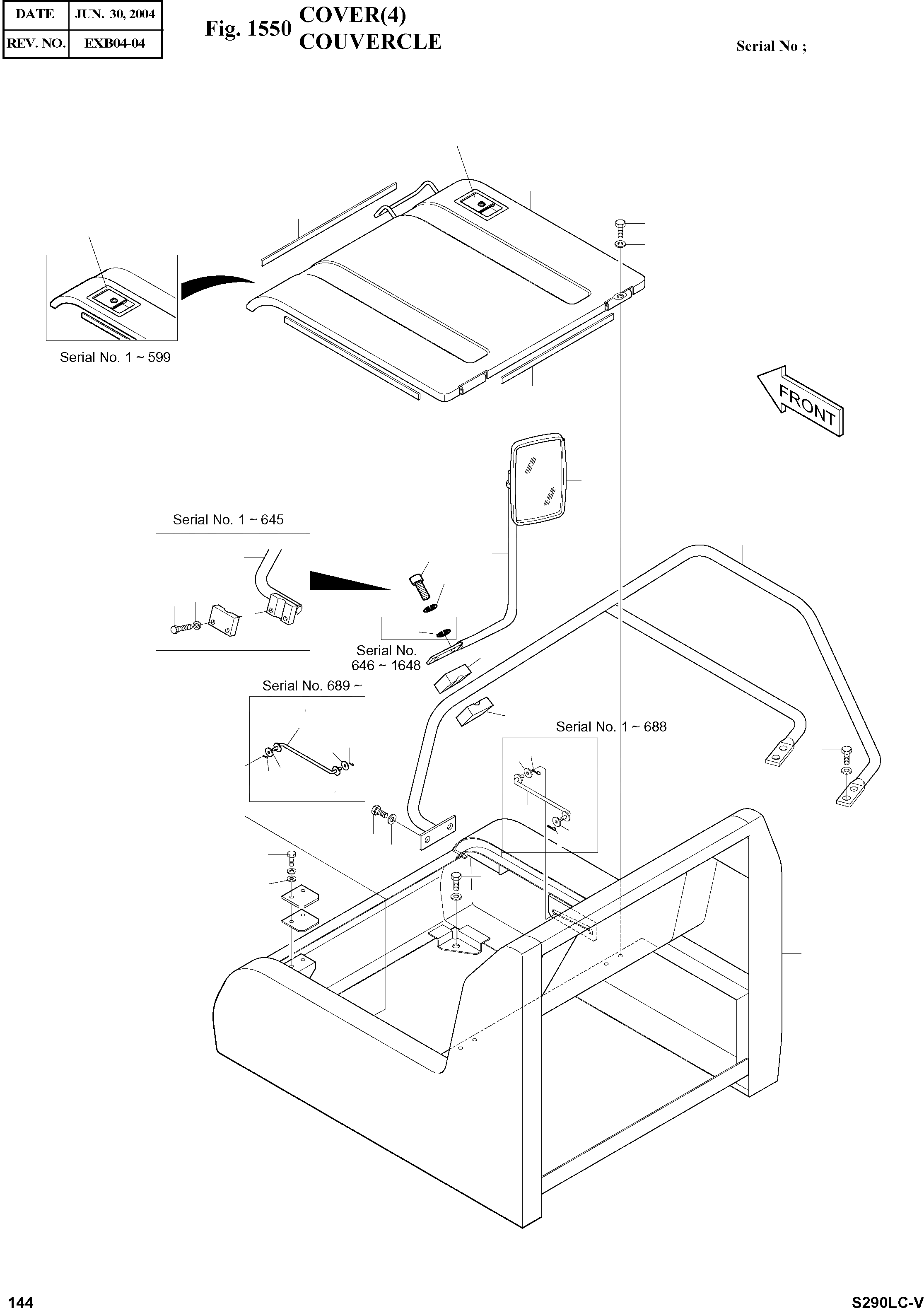 | DATE | JUN. 30, 2004 |
|---|---|
| REV. NO. | EXB04-04 |

Fig. 1550 COVER(4)
COUVERCLE

Serial No ;

Serial No. 1 ~ 599

FRONT

Serial No. 1 ~ 645

Serial No.
646 ~ 1648

Serial No. 689 ~

Serial No. 1 ~ 688

144

S290LC-V