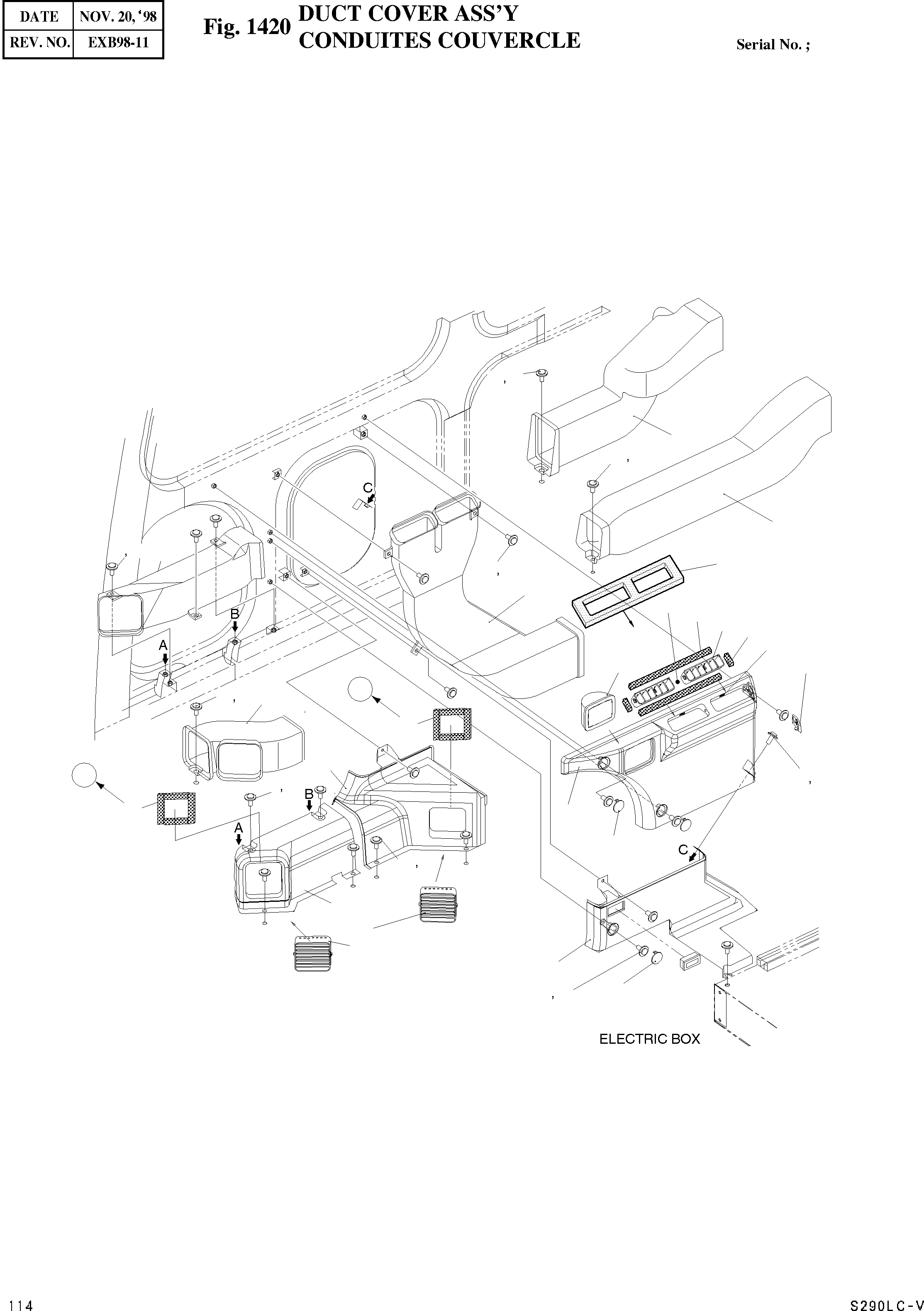 | DATE | NOV. 20, '98 |
|---|---|
| REV. NO. | EXB98-11 |

Fig. 1420 DUCT COVER ASS'Y
CONDUITES COUVERCLE

Serial No. ;

C
B
A
B
A
C

ELECTRIC BOX

114

S290LC-V