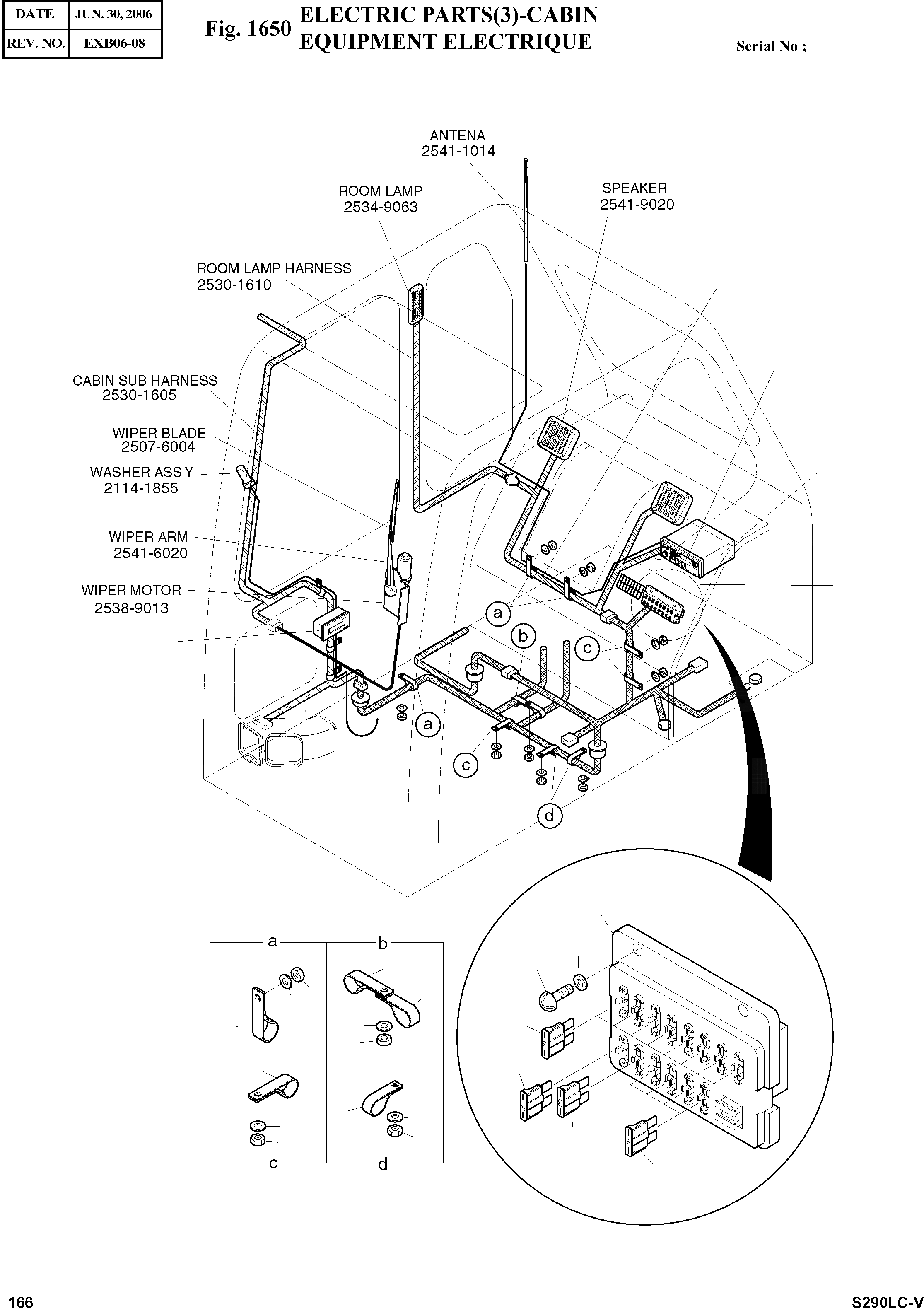 | DATE | JUN. 30, 2006 |
|---|---|
| REV. NO. | EXB06-08 |

Fig. 1650 ELECTRIC PARTS(3)-CABIN
EQUIPMENT ELECTRIQUE

Serial No ;

ANTENA
2541-1014

ROOM LAMP
2534-9063

SPEAKER
2541-9020

ROOM LAMP HARNESS
2530-1610

CABIN SUB HARNESS
2530-1605

WIPER BLADE
2507-6004

WASHER ASS'Y
2114-1855

WIPER ARM
2541-6020

WIPER MOTOR
2538-9013

a
b
c
a
c
d

a
b
c
d

166

S290LC-V