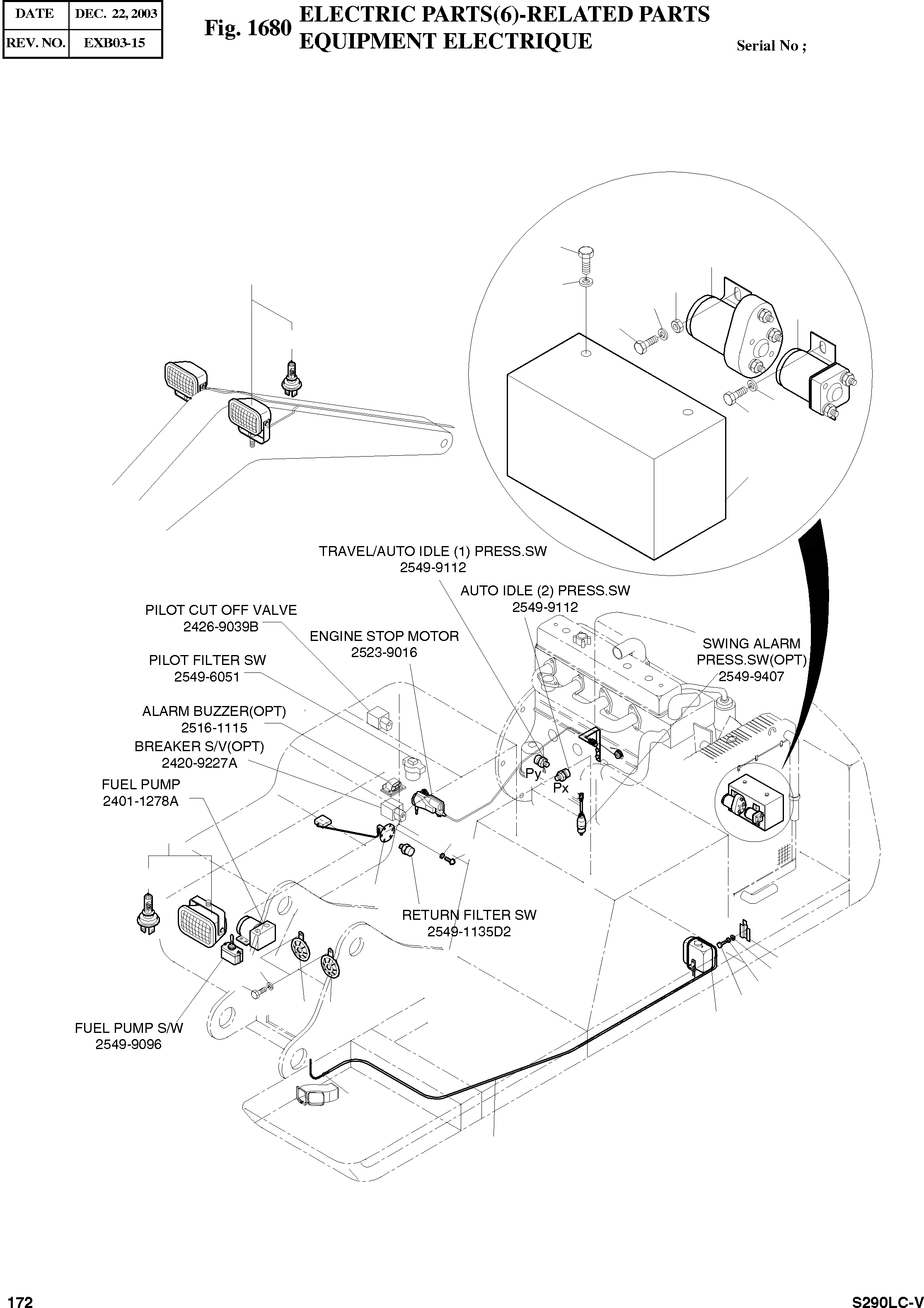 | DATE | DEC. 22, 2003 |
|---|---|
| REV. NO. | EXB03-15 |

Fig. 1680 ELECTRIC PARTS(6)-RELATED PARTS
EQUIPMENT ELECTRIQUE

Serial No ;

TRAVEL/AUTO IDLE (1) PRESS.SW
2549-9112

AUTO IDLE (2) PRESS.SW
2549-9112

PILOT CUT OFF VALVE
2426-9039B

ENGINE STOP MOTOR
2523-9016

SWING ALARM
PRESS.SW(OPT)
2549-9407

PILOT FILTER SW
2549-6051

ALARM BUZZER(OPT)
2516-1115

BREAKER S/V(OPT)
2420-9227A

FUEL PUMP
2401-1278A

Py

Px

RETURN FILTER SW
2549-1135D2

FUEL PUMP S/W
2549-9096

172

S290LC-V