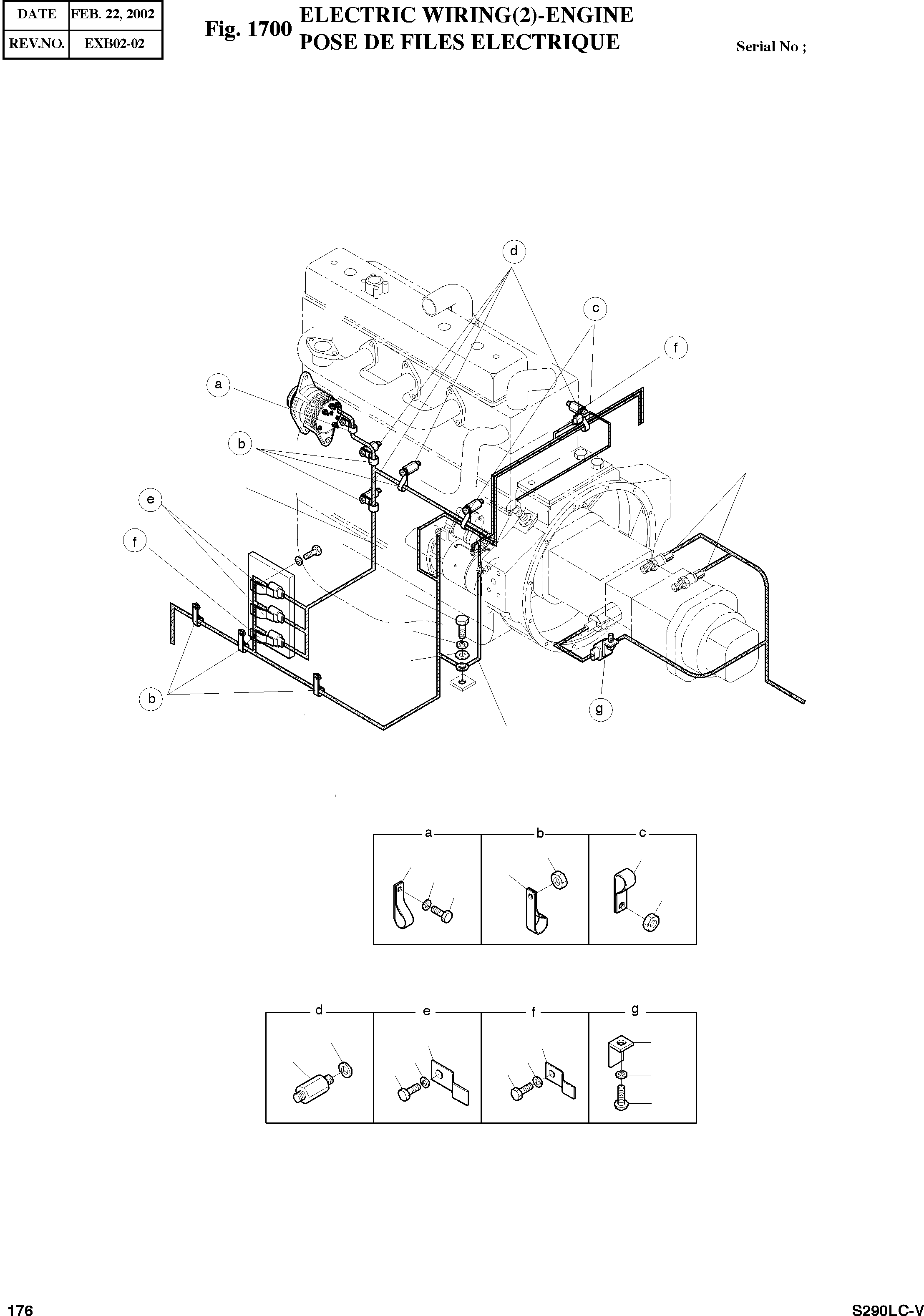 | DATE | FEB. 22, 2002 |
|---|---|
| REV.NO. | EXB02-02 |

Fig. 1700 ELECTRIC WIRING(2)-ENGINE
POSE DE FILES ELECTRIQUE

Serial No ;

d
c
f
a
b
e
f
b
g

a
b
c

d
e
f
g

176

S290LC-V