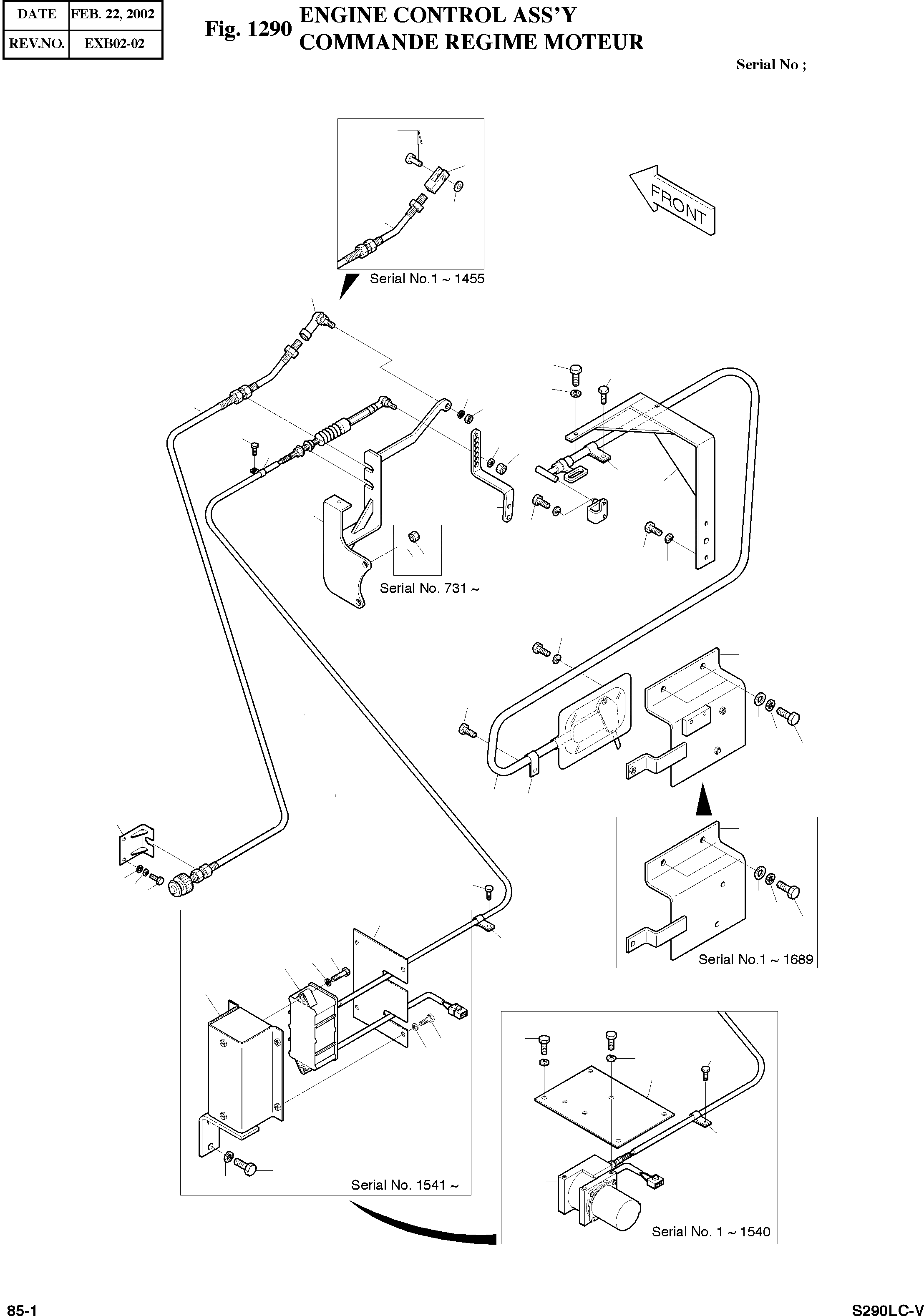 | DATE | FEB. 22, 2002 |
|---|---|
| REV.NO. | EXB02-02 |

Fig. 1290 ENGINE CONTROL ASS'Y
COMMANDE REGIME MOTEUR

Serial No ;

FRONT

Serial No.1 ~ 1455

Serial No. 731 ~

Serial No.1 ~ 1689

Serial No. 1541 ~

Serial No. 1 ~ 1540

85-1

S290LC-V