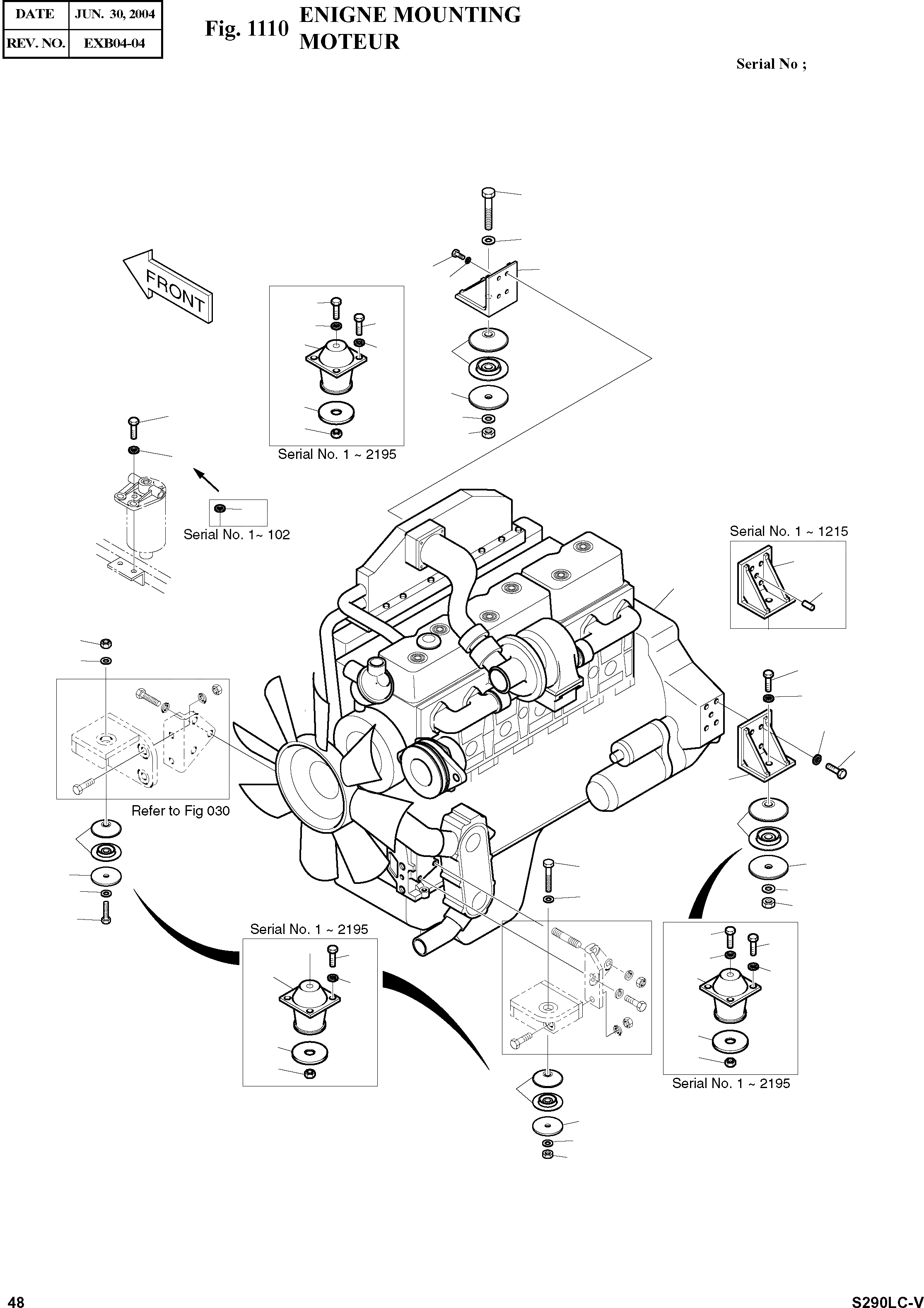 | DATE | JUN. 30, 2004 |
|---|---|
| REV. NO. | EXB04-04 |

Fig. 1110 ENIGNE MOUNTING MOTEUR

Serial No ;

FRONT

Serial No. 1 ~ 2195

Serial No. 1~ 102

Serial No. 1 ~ 1215

Refer to Fig 030

Serial No. 1 ~ 2195

Serial No. 1 ~ 2195

48

S290LC-V